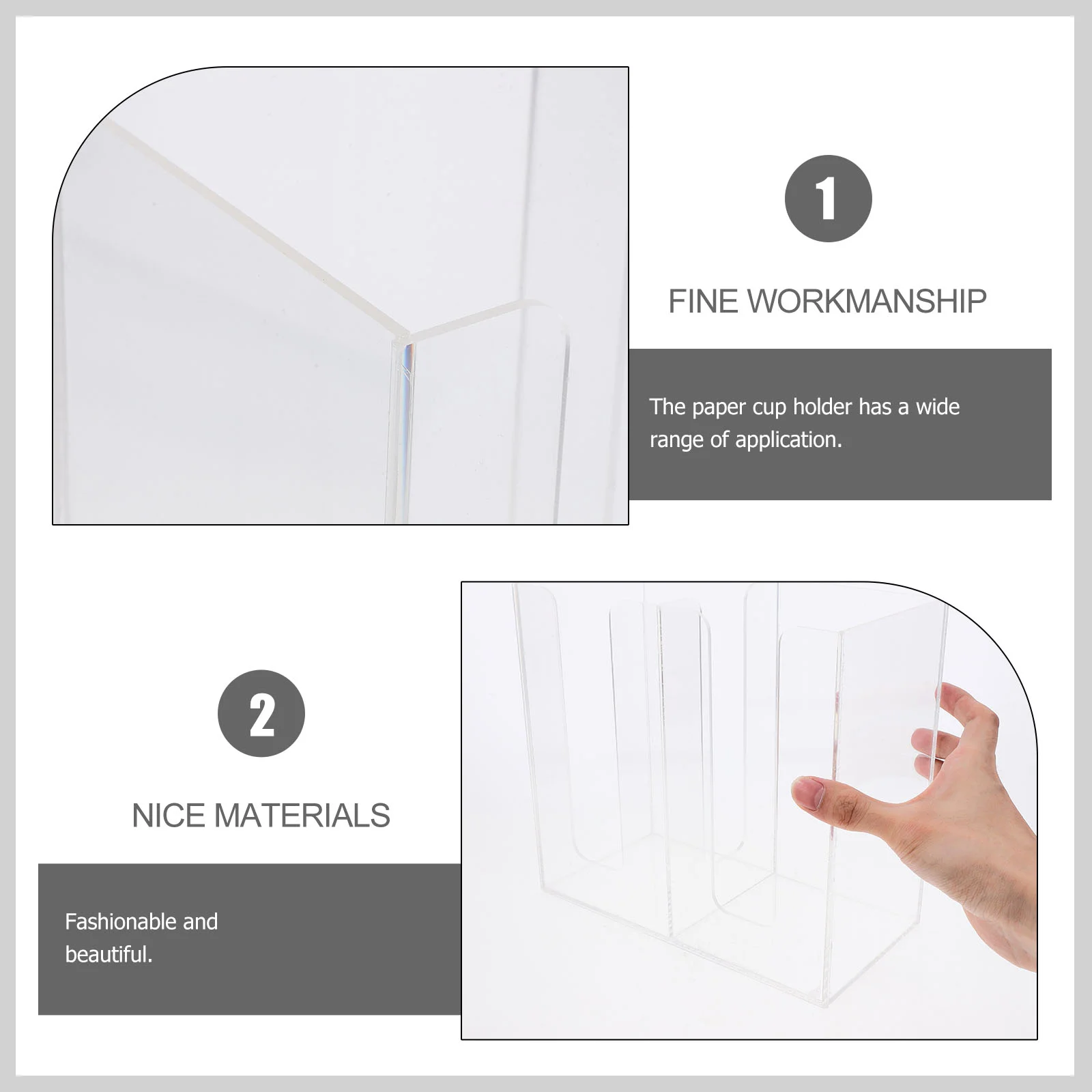 1

FINE WORKMANSHIP

The paper cup holder has a wide range of application.

2

NICE MATERIALS

Fashionable and beautiful.