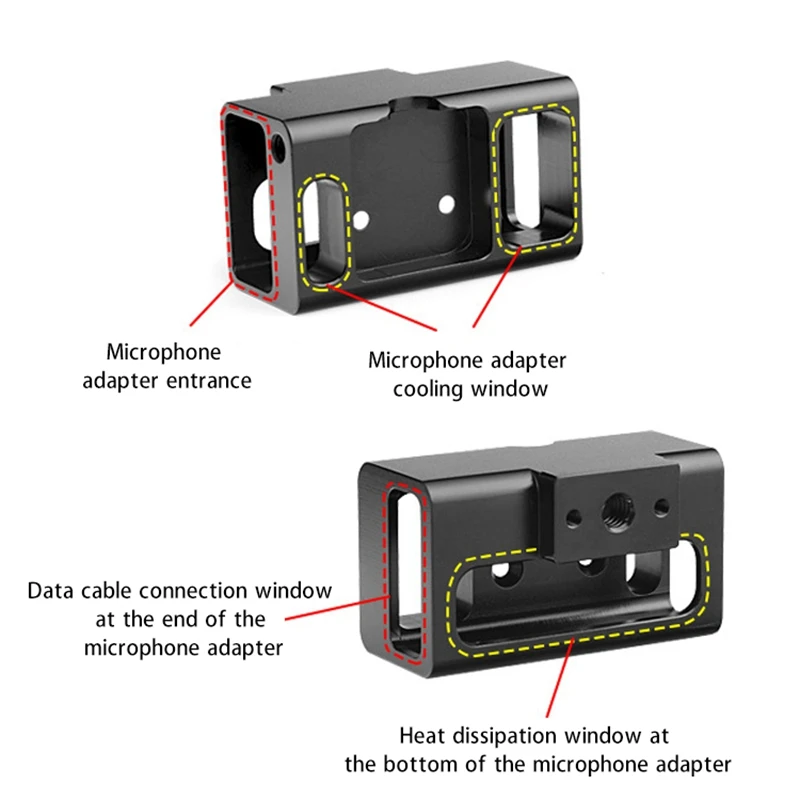 Microphone adapter entrance

Microphone adapter cooling window

Data cable connection window at the end of the microphone adapter

Heat dissipation window at the bottom of the microphone adapter