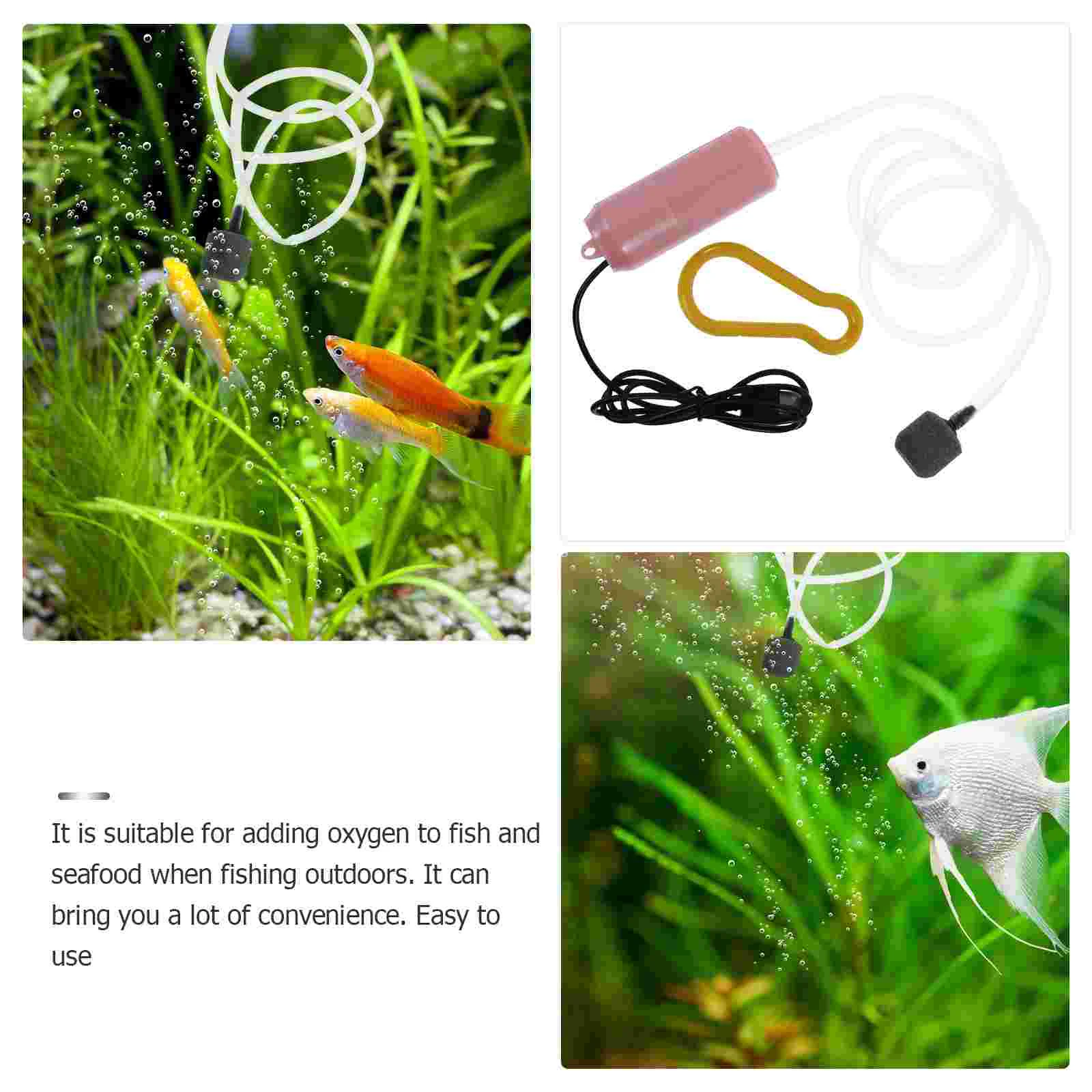 It is suitable for adding oxygen to fish and seafood when fishing outdoors. It can bring you a lot of convenience. Easy to use