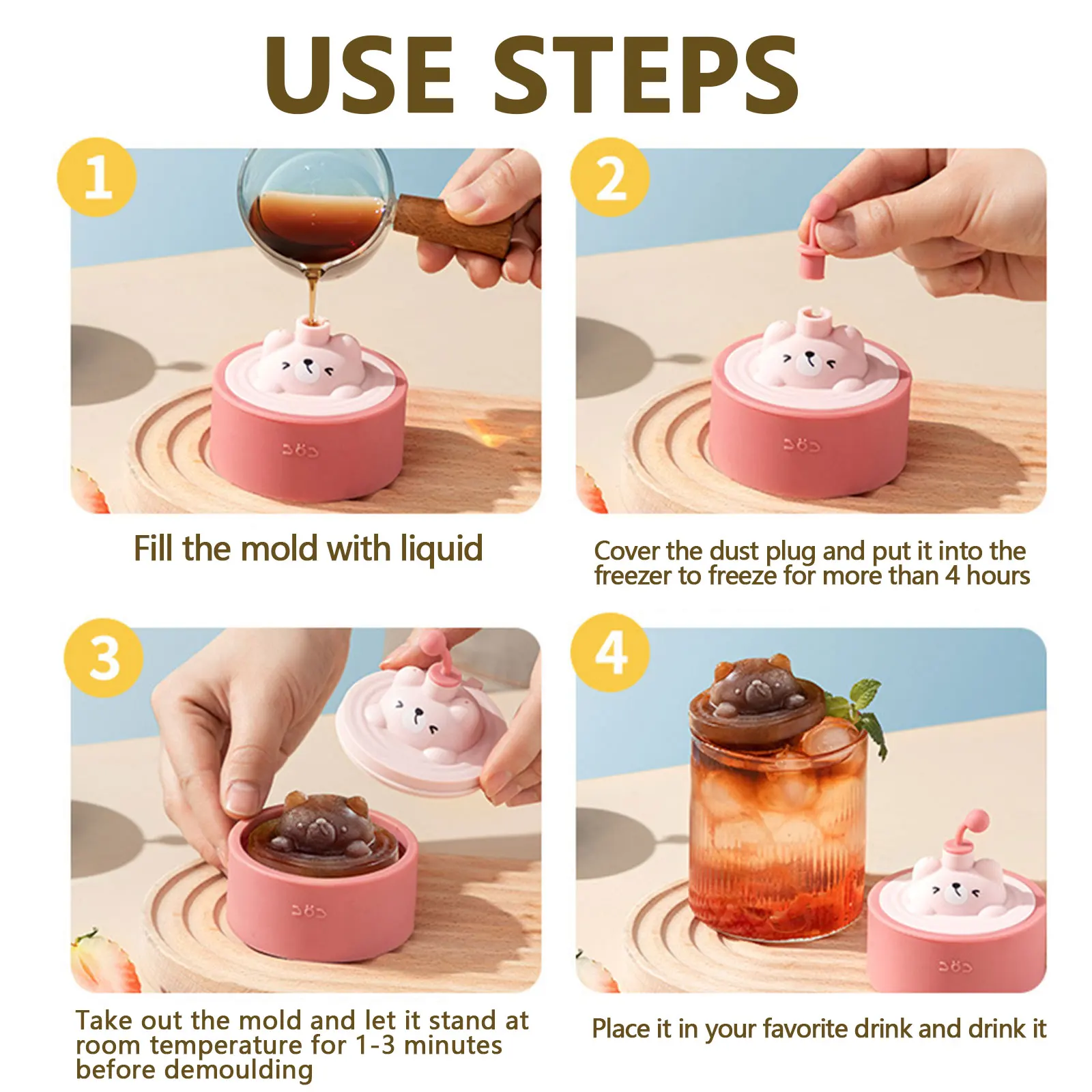 USE STEPS

1

Fill the mold with liquid

2

Cover the dust plug and put it into the freezer to freeze for more than 4 hours

3

Take out the mold and let it stand at room temperature for 1-3 minutes before demoulding

4

Place it in your favorite drink and drink it