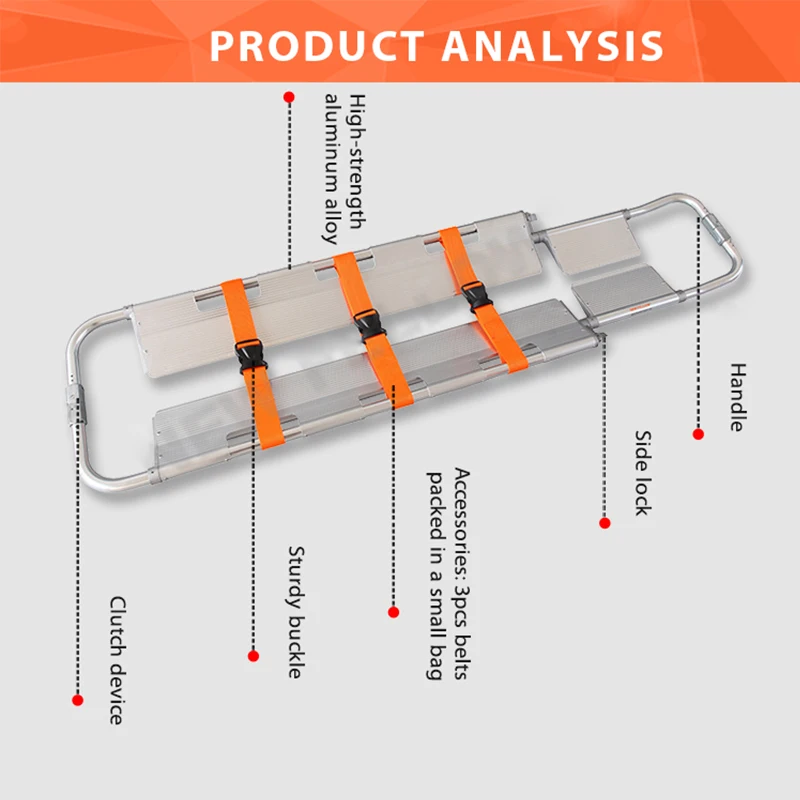 PRODUCT ANALYSIS

High-strength aluminum alloy

Handle

Side lock

Accessories: 3pcs belts packed in a small bag

Sturdy buckle

Clutch device