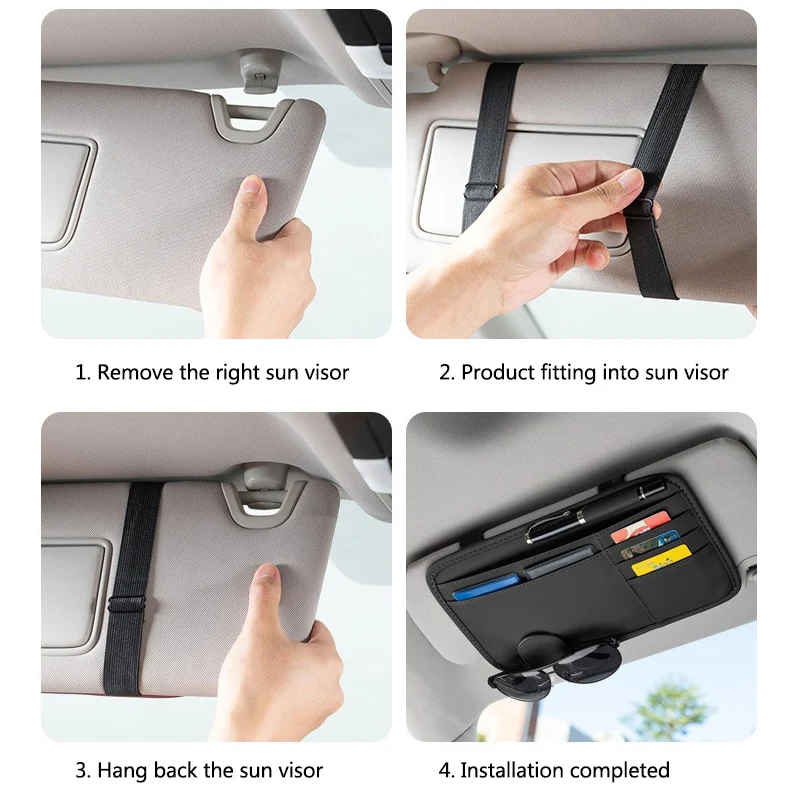 1. Remove the right sun visor

2. Product fitting into sun visor

3. Hang back the sun visor

4. Installation completed