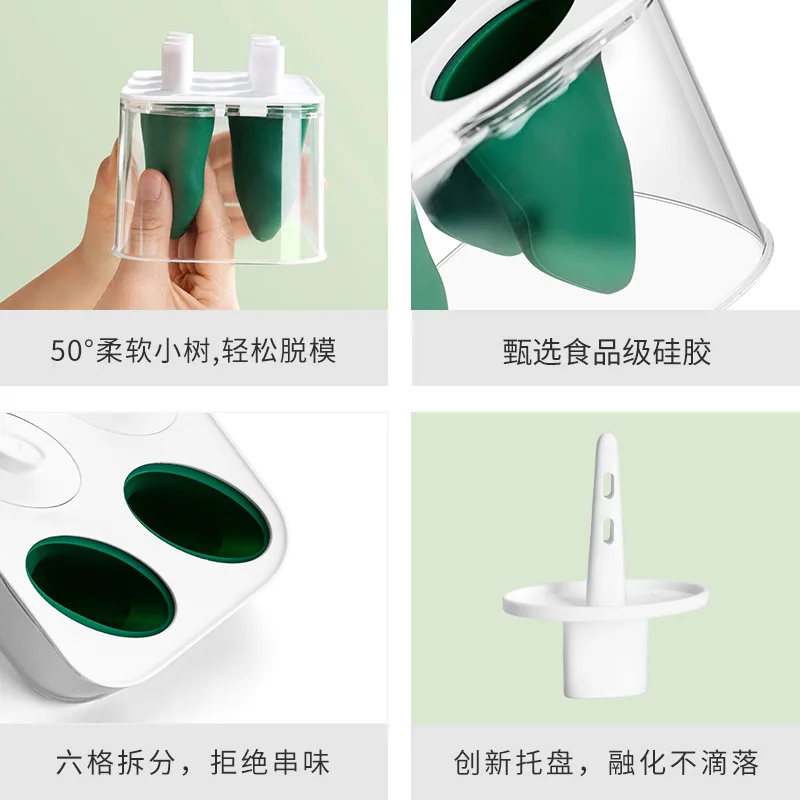 50°柔软小树,轻松脱模

甄选食品级硅胶

六格拆分，拒绝串味

创新托盘，融化不滴落