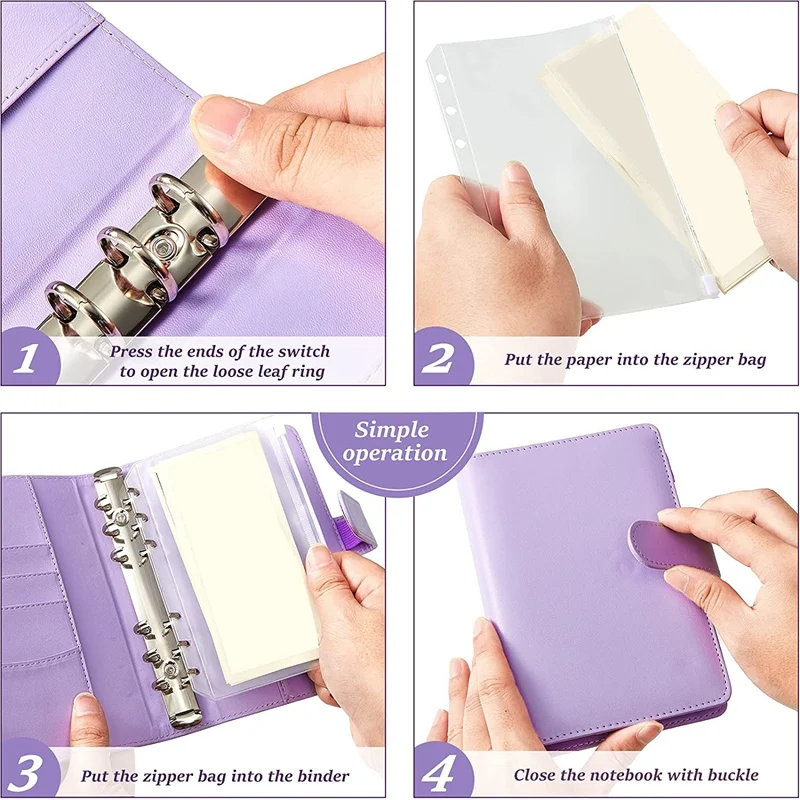 1
Press the ends of the switch to open the loose leaf ring

2
Put the paper into the zipper bag

Simple operation

3
Put the zipper bag into the binder

4
Close the notebook with buckle