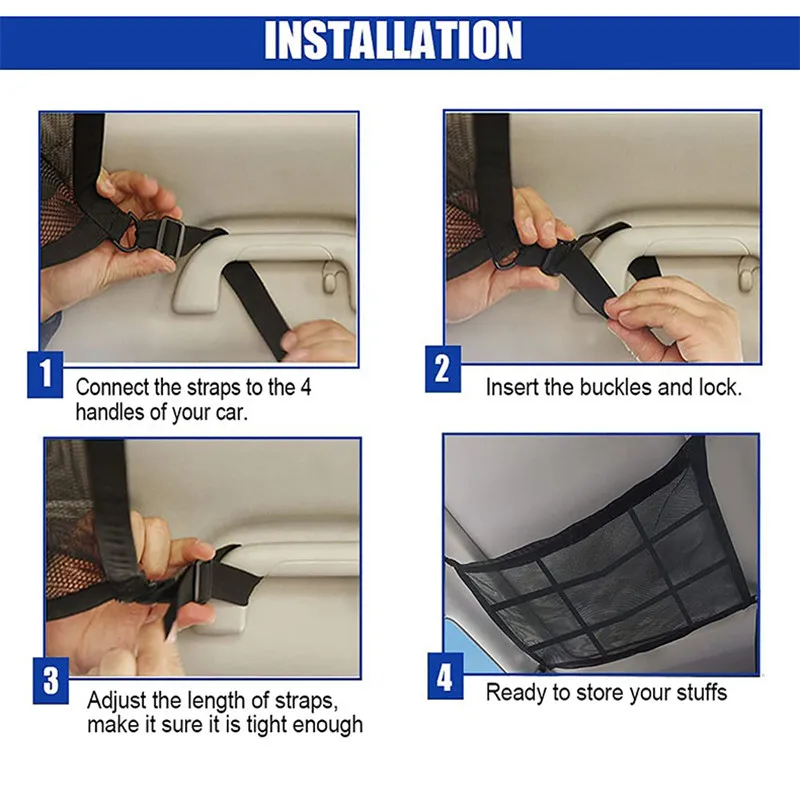 INSTALLATION

1 Connect the straps to the 4 handles of your car.

2 Insert the buckles and lock.

3 Adjust the length of straps, make it sure it is tight enough

4 Ready to store your stuffs