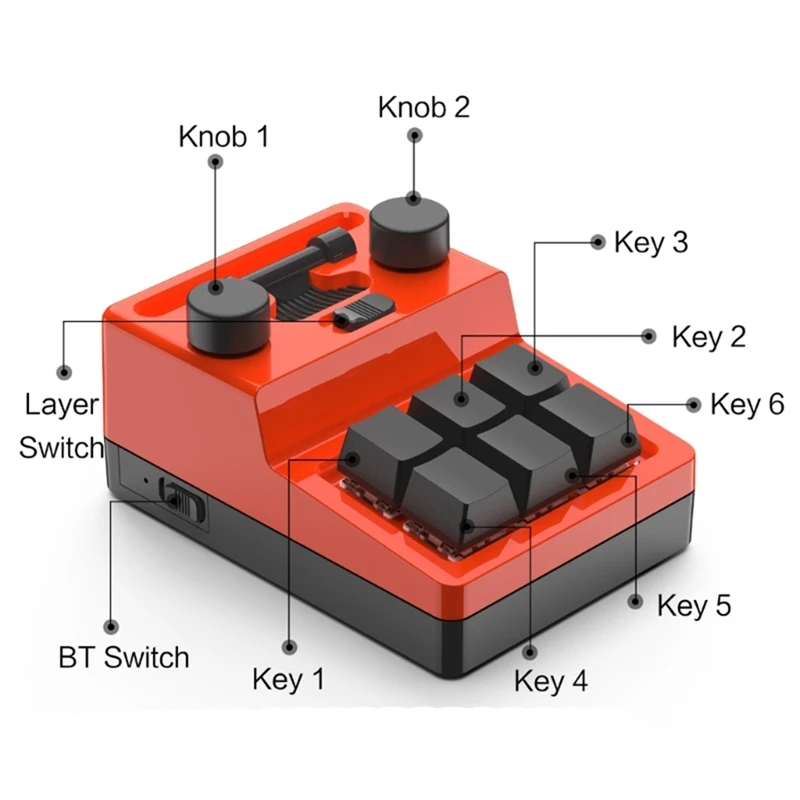 Knob 2
Knob 1
Key 3
Key 2
Key 6
Layer Switch
Key 5
BT Switch
Key 1
Key 4