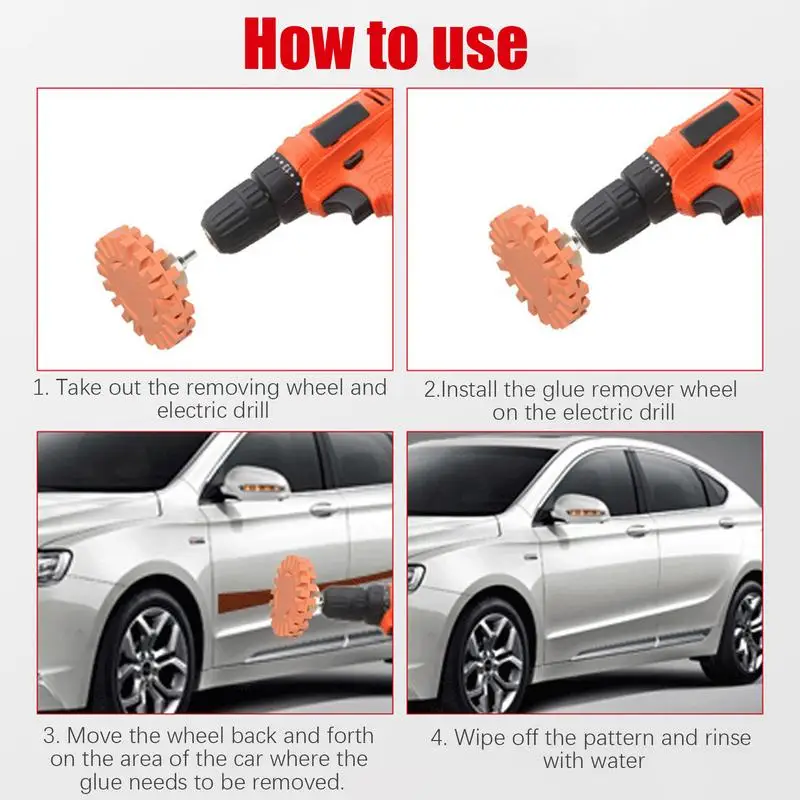 How to use

1. Take out the removing wheel and electric drill

2.Install the glue remover wheel on the electric drill

3. Move the wheel back and forth on the area of the car where the glue needs to be removed.

4. Wipe off the pattern and rinse with water