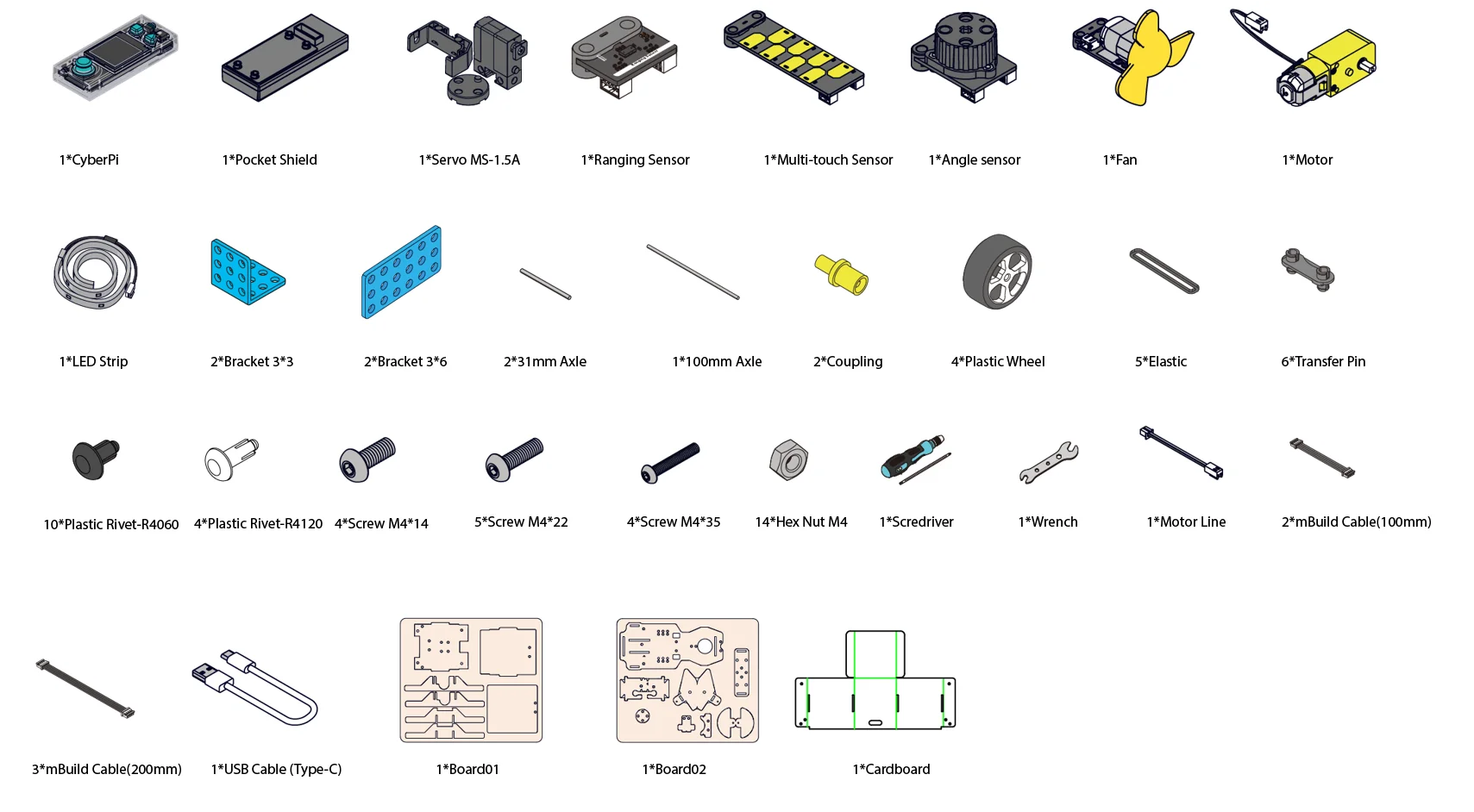 1*CyberPi 1*Pocket Shield 1*Servo MS-1.5A 1*Ranging Sensor 1*Multi-touch Sensor 1*Angle sensor 1*Fan 1*Motor

1*LED Strip 2*Bracket 3*3 2*Bracket 3*6 2*31mm Axle 1*100mm Axle 2*Coupling 4*Plastic Wheel 5*Elastic 6*Transfer Pin

10*Plastic Rivet-R4060 4*Plastic Rivet-R4120 4*Screw M4*14 5*Screw M4*22 4*Screw M4*35 14*Hex Nut M4 1*Scredriver 1*Wrench 1*Motor Line 2*mBuild Cable(100mm)

3*mBuild Cable(200mm) 1*USB Cable (Type-C) 1*Board01 1*Board02 1*Cardboard