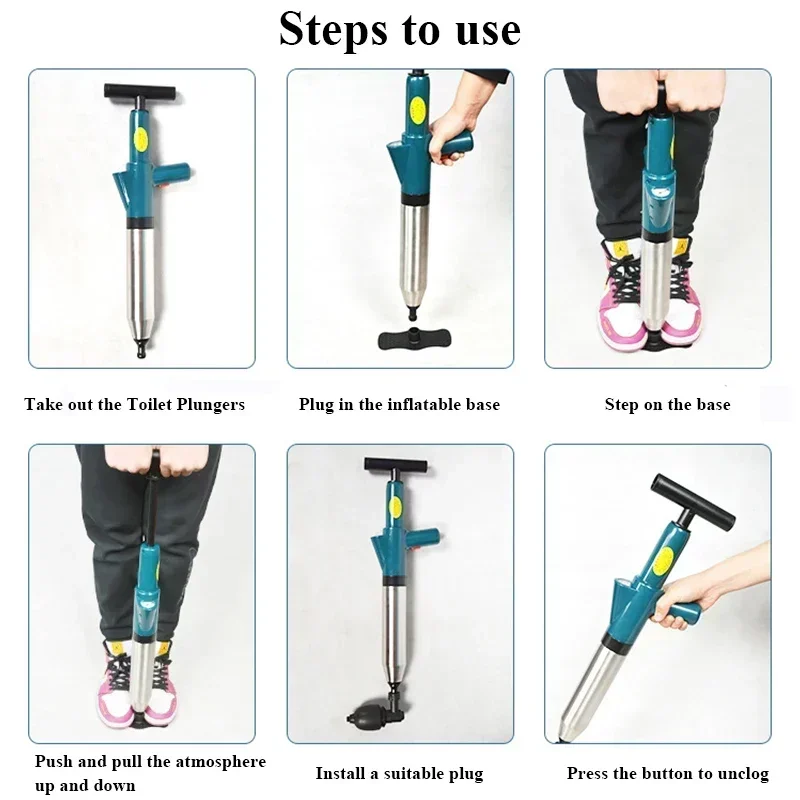 Steps to use

Take out the Toilet Plungers

Plug in the inflatable base

Step on the base

Push and pull the atmosphere up and down

Install a suitable plug

Press the button to unclog