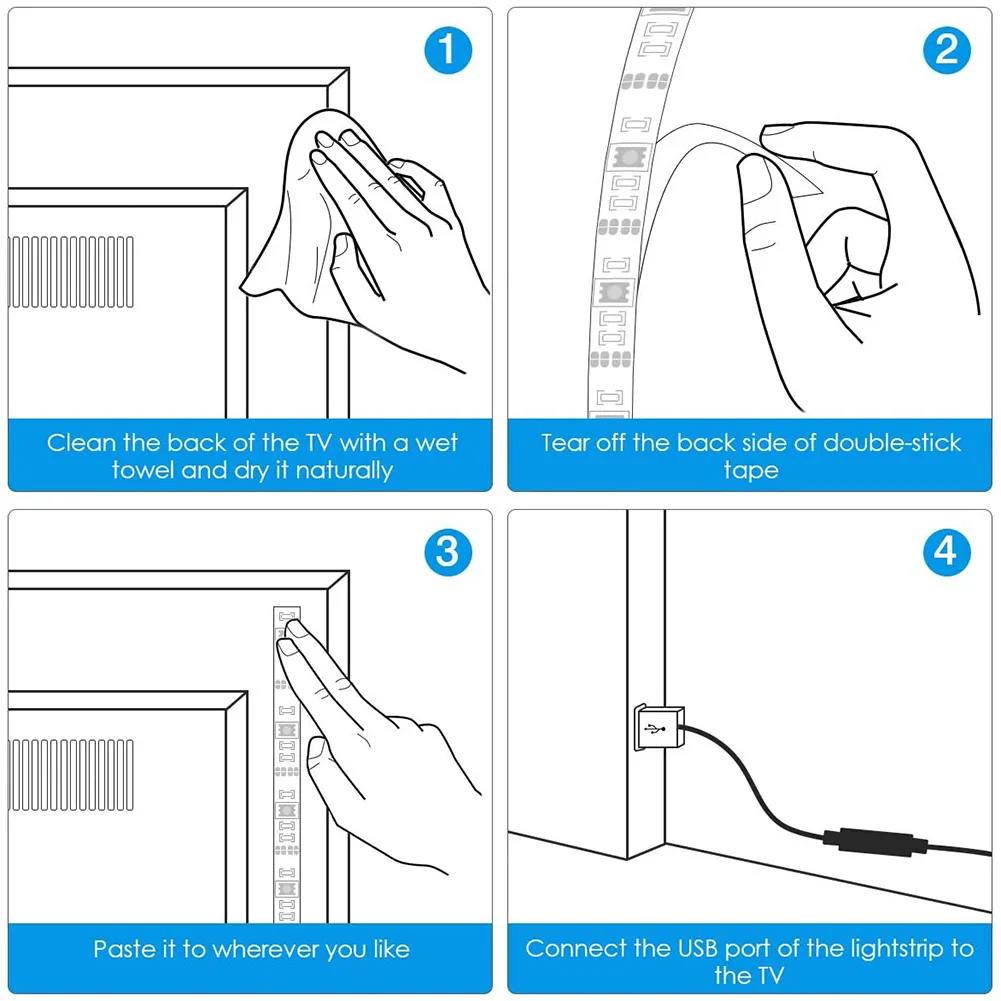 1

Clean the back of the TV with a wet towel and dry it naturally

2

Tear off the back side of double-stick tape

3

Paste it to wherever you like

4

Connect the USB port of the lightstrip to the TV