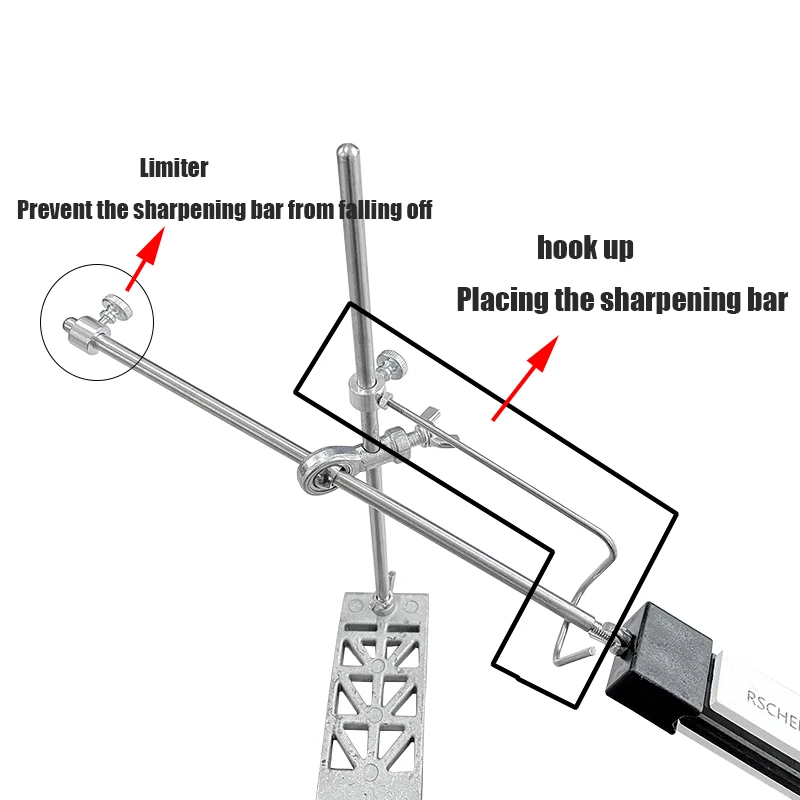 Limiter
Prevent the sharpening bar from falling off

hook up
Placing the sharpening bar

RSCHE