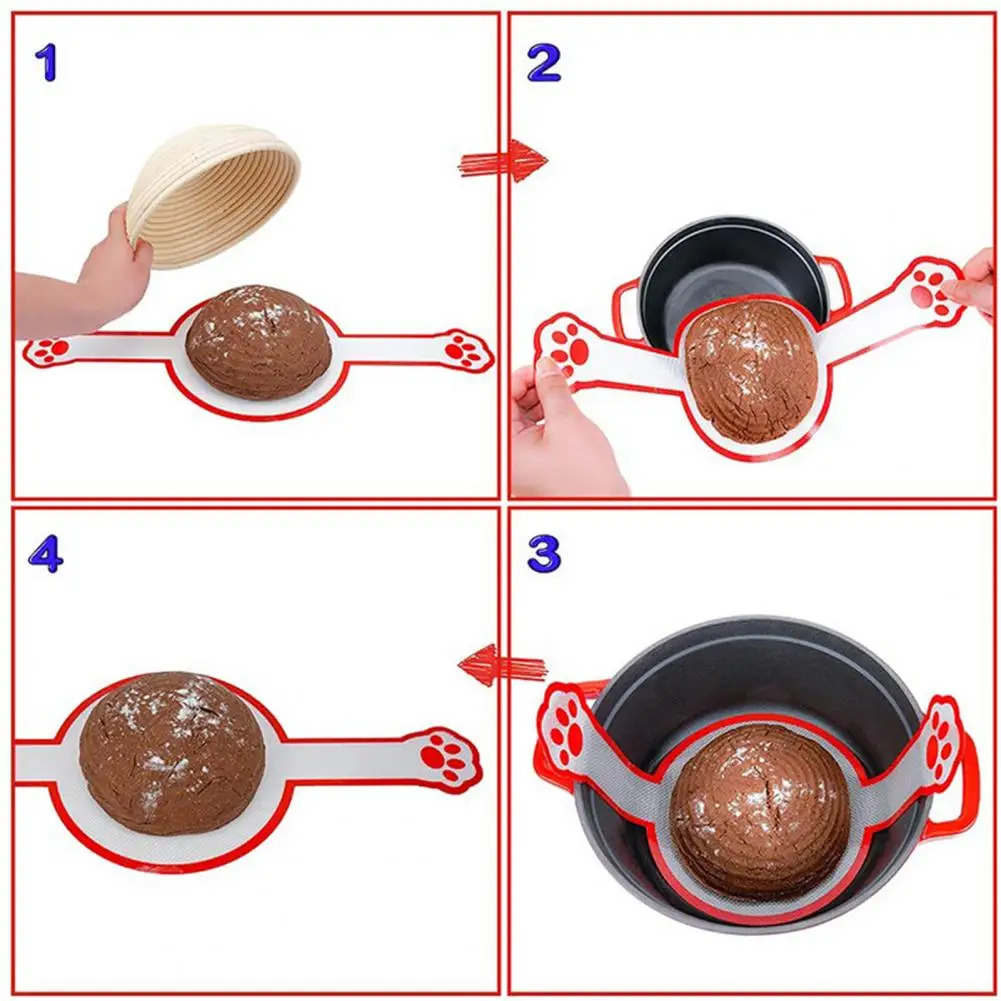 1

2

4

3