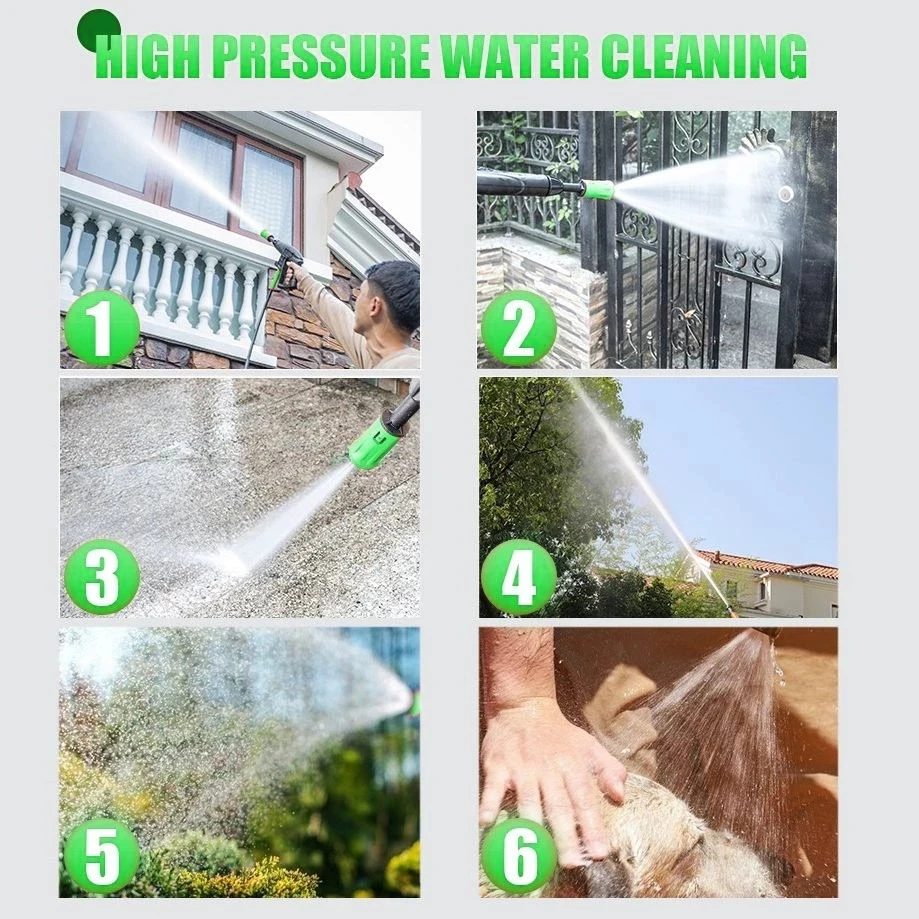 HIGH PRESSURE WATER CLEANING

1

2

3

4

5

6