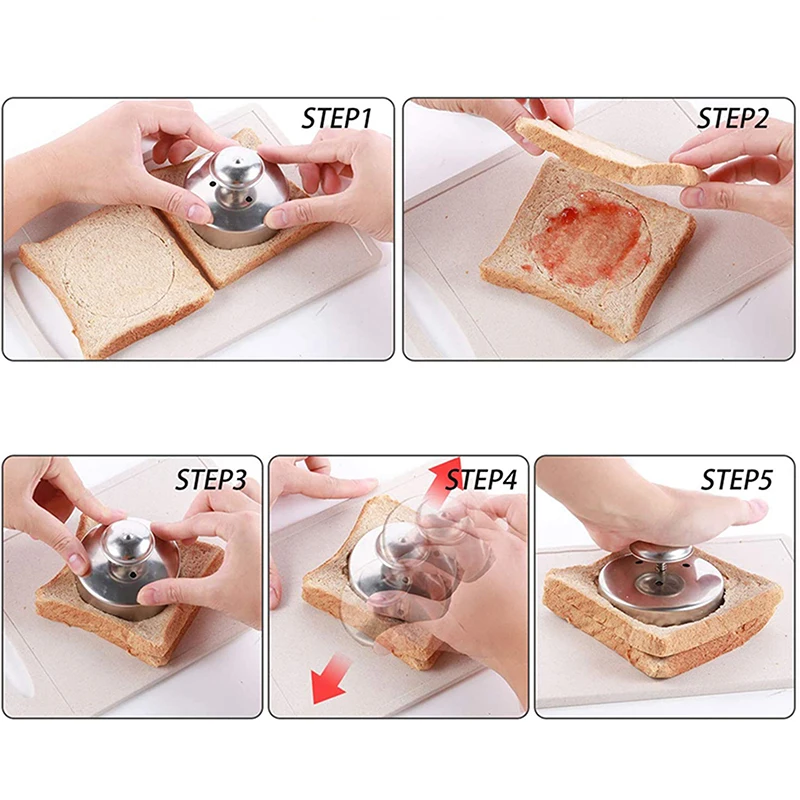 STEP1

STEP2

STEP3

STEP4

STEP5