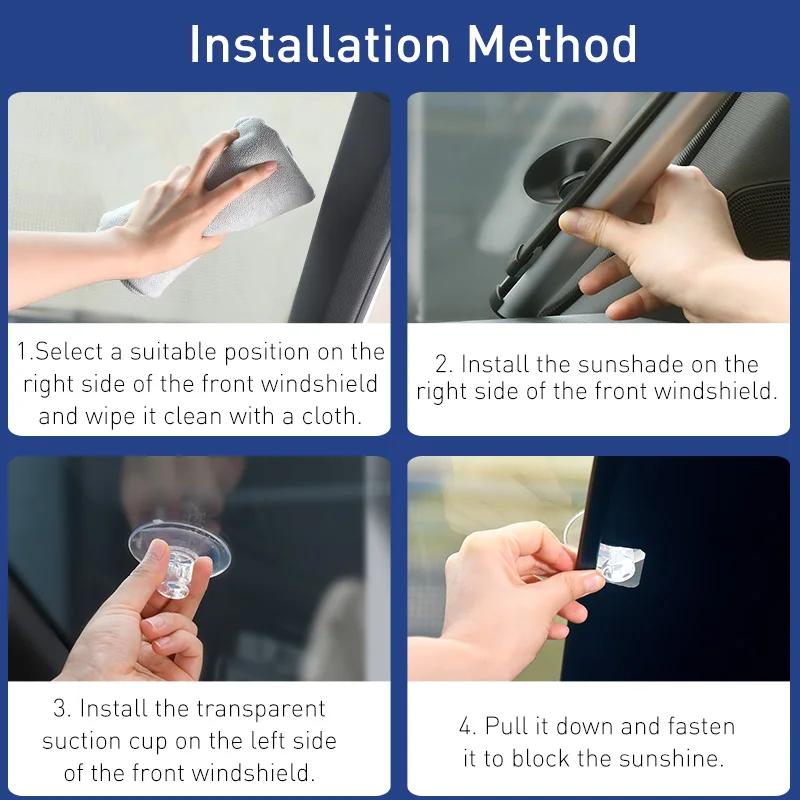 Installation Method

1.Select a suitable position on the right side of the front windshield and wipe it clean with a cloth.

2. Install the sunshade on the right side of the front windshield.

3. Install the transparent suction cup on the left side of the front windshield.

4. Pull it down and fasten it to block the sunshine.