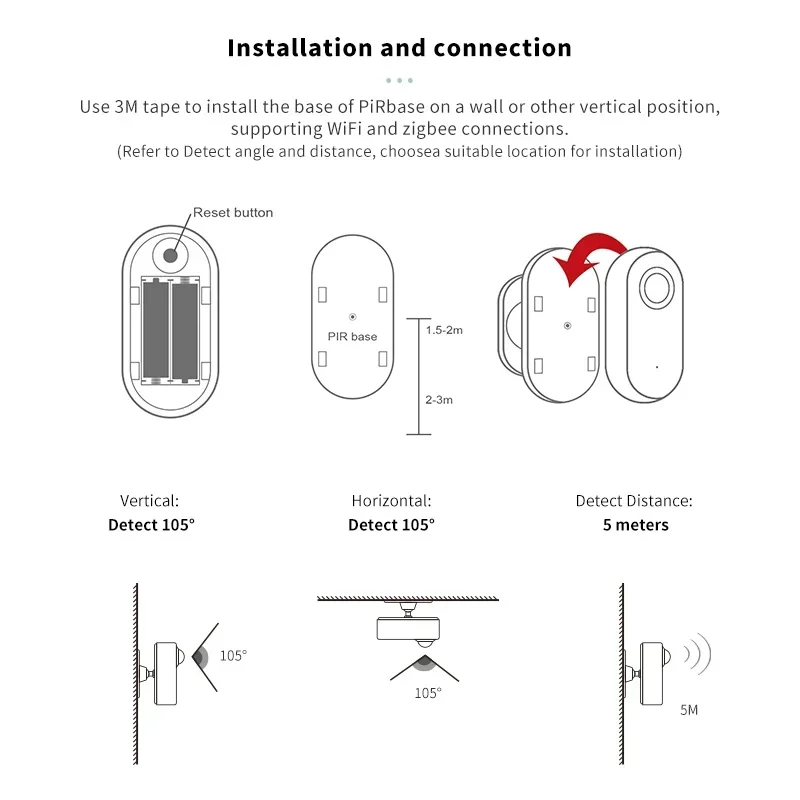 Installation and connection

Use 3M tape to install the base of PiRbase on a wall or other vertical position, supporting WiFi and zigbee connections.
(Refer to Detect angle and distance, choosea suitable location for installation)

Reset button

PIR base

1.5-2m

2-3m

Vertical:
Detect 105°

Horizontal:
Detect 105°

Detect Distance:
5 meters

105°

105°

5M