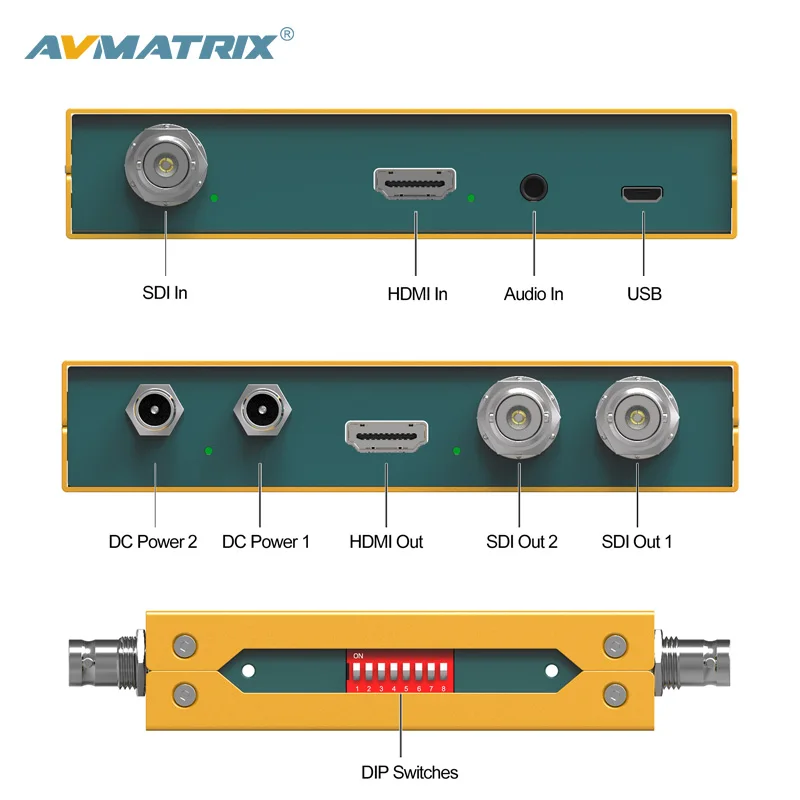 AVMATRIX®

SDI In
HDMI In
Audio In
USB

DC Power 2
DC Power 1
HDMI Out
SDI Out 2
SDI Out 1

ON
1 2 3 4 5 6 7 8

DIP Switches