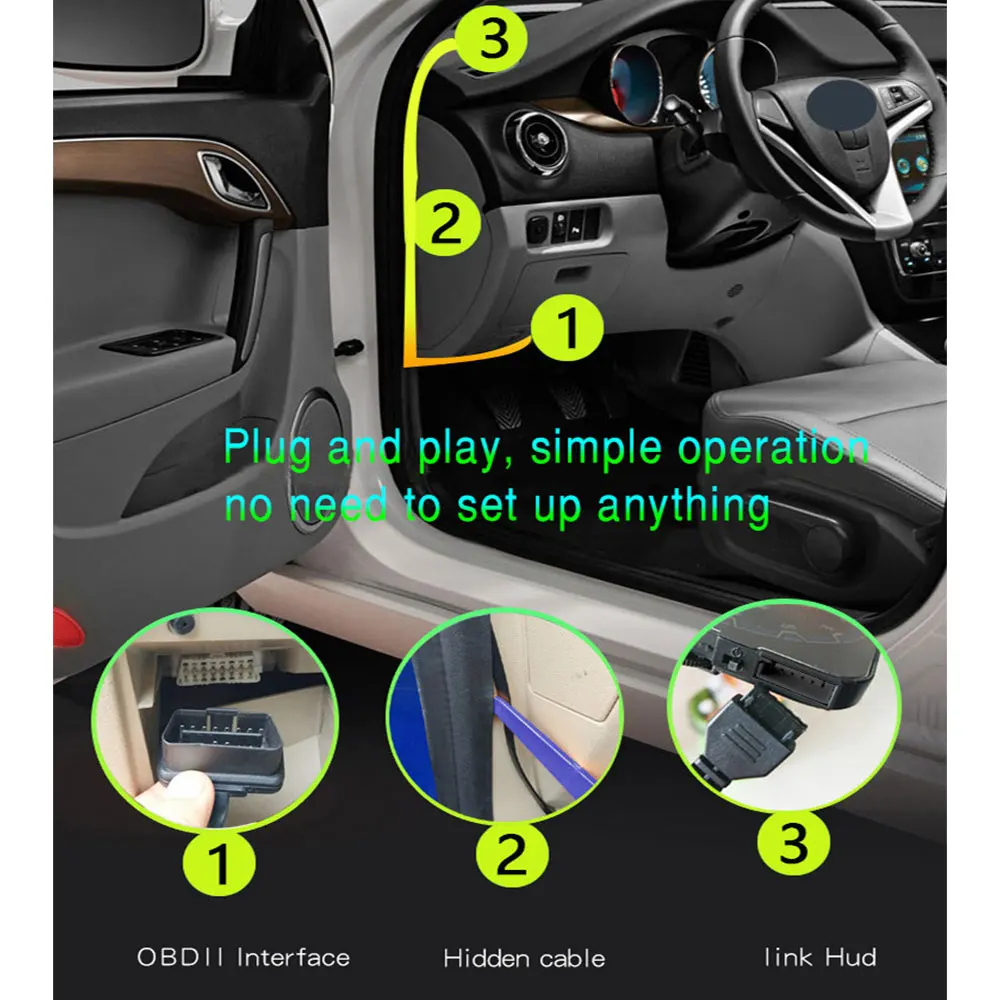 3

2

1

Plug and play, simple operation
no need to set up anything

1

2

3

OBDII Interface

Hidden cable

link Hud