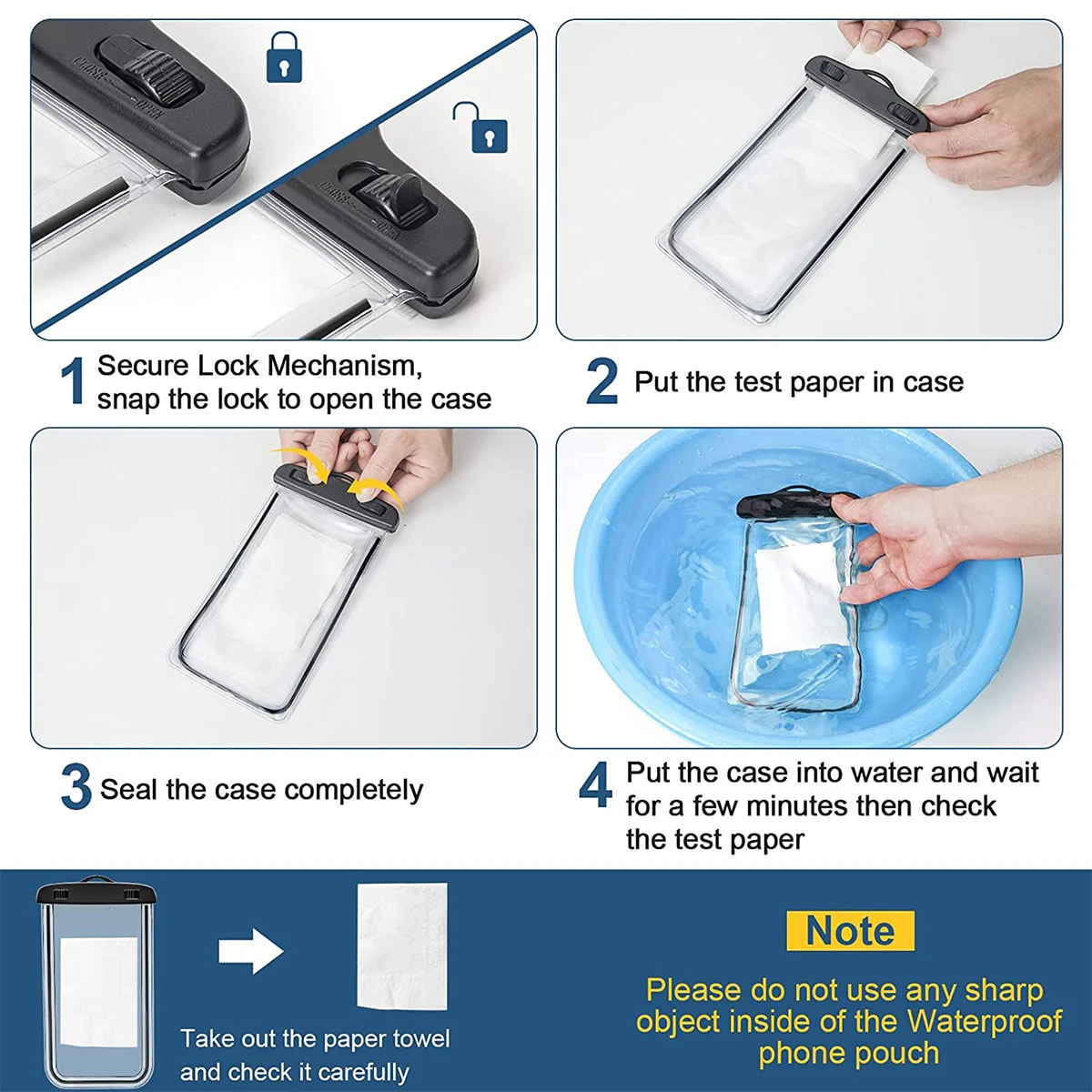 CLOSE OPEN

CLOSE OPEN

1 Secure Lock Mechanism, snap the lock to open the case

2 Put the test paper in case

3 Seal the case completely

4 Put the case into water and wait for a few minutes then check the test paper

Take out the paper towel and check it carefully

Note

Please do not use any sharp object inside of the Waterproof phone pouch