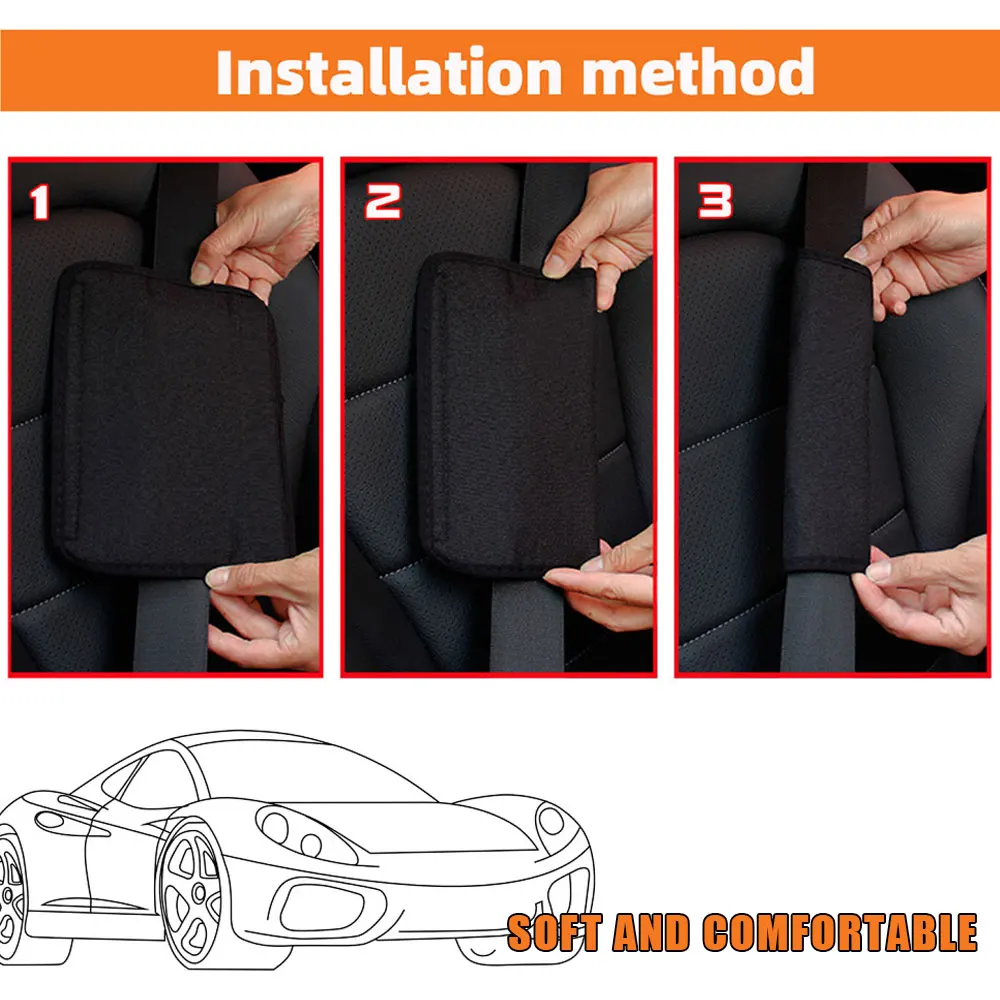 Installation method

1

2

3

SOFT AND COMFORTABLE