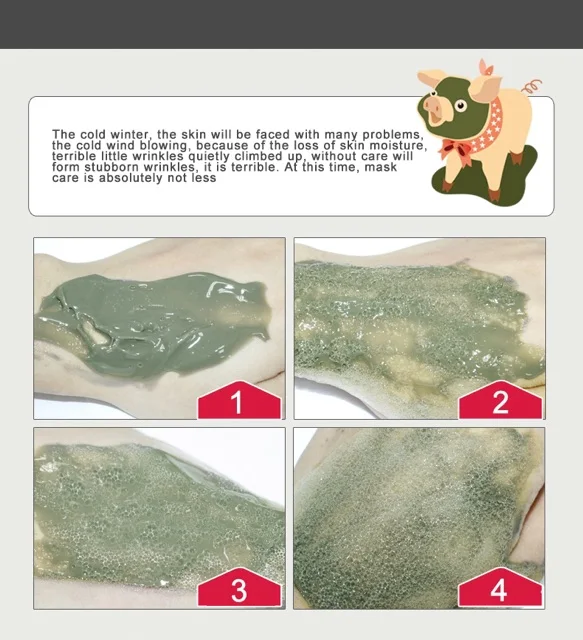 The cold winter, the skin will be faced with many problems, the cold wind blowing, because of the loss of skin moisture, terrible little wrinkles quietly climbed up, without care will form stubborn wrinkles, it is terrible. At this time, mask care is absolutely not less

1

2

3

4