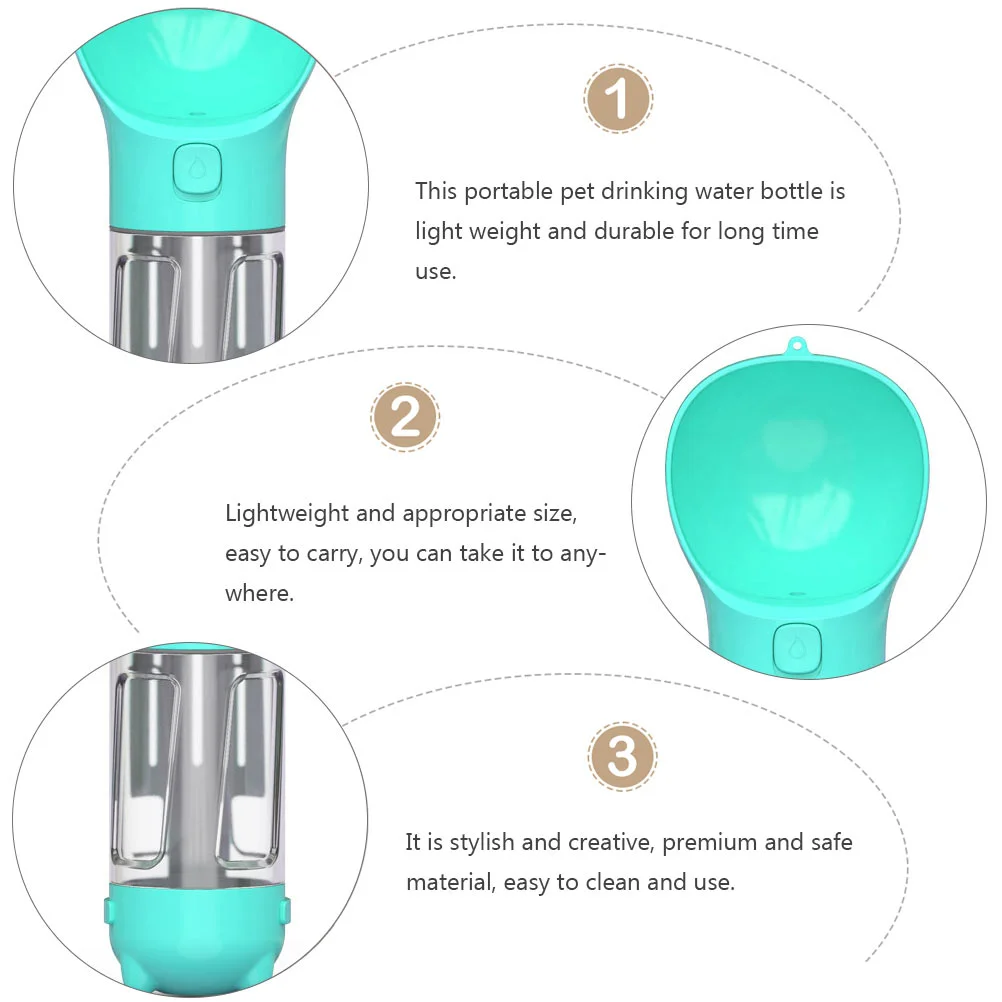 1

This portable pet drinking water bottle is light weight and durable for long time use.

2

Lightweight and appropriate size, easy to carry, you can take it to anywhere.

3

It is stylish and creative, premium and safe material, easy to clean and use.