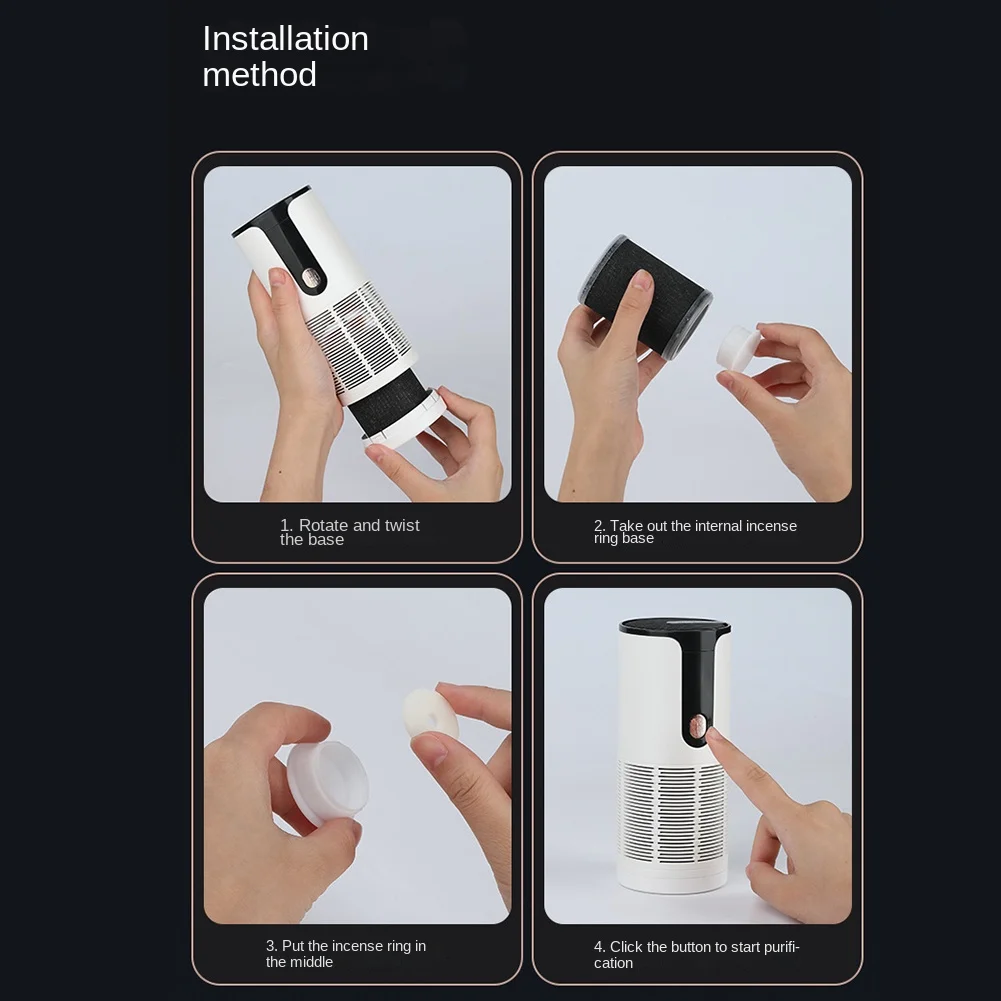 Installation method

1. Rotate and twist the base

2. Take out the internal incense ring base

3. Put the incense ring in the middle

4. Click the button to start purification