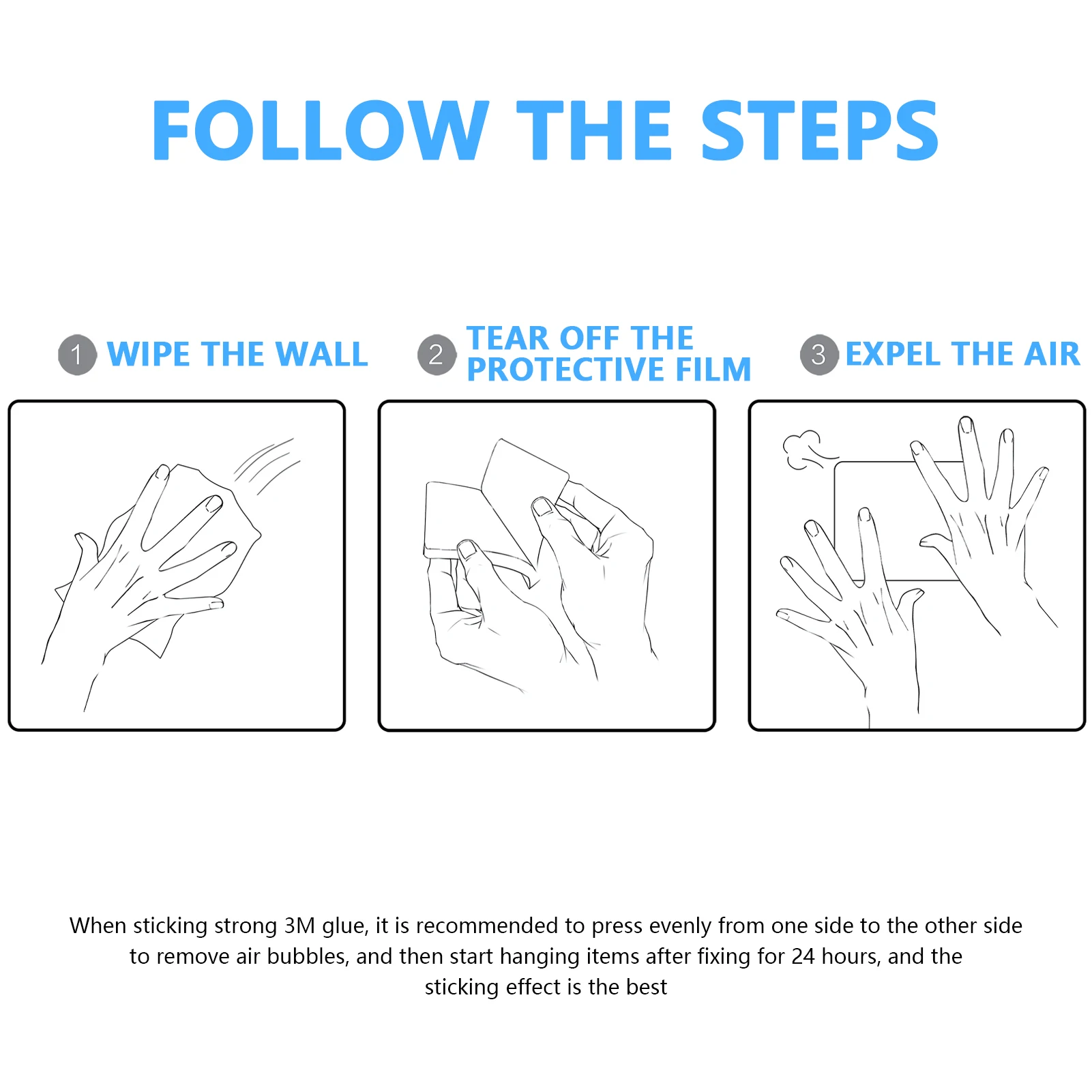 FOLLOW THE STEPS

1 WIPE THE WALL

2 TEAR OFF THE PROTECTIVE FILM

3 EXPEL THE AIR

When sticking strong 3M glue, it is recommended to press evenly from one side to the other side to remove air bubbles, and then start hanging items after fixing for 24 hours, and the sticking effect is the best