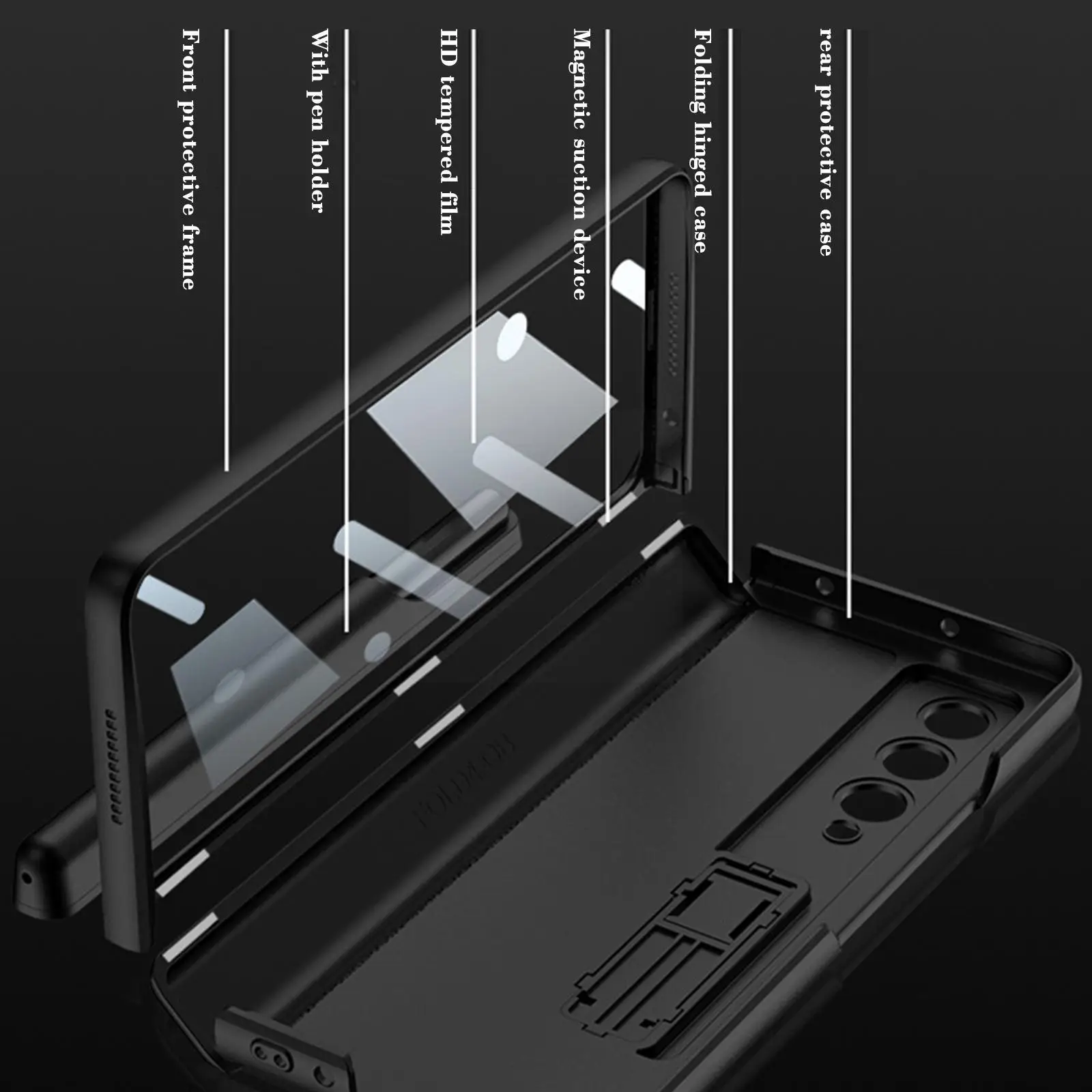 Front protective frame

With pen holder

HD tempered film

Magnetic suction device

Folding hinged case

rear protective case