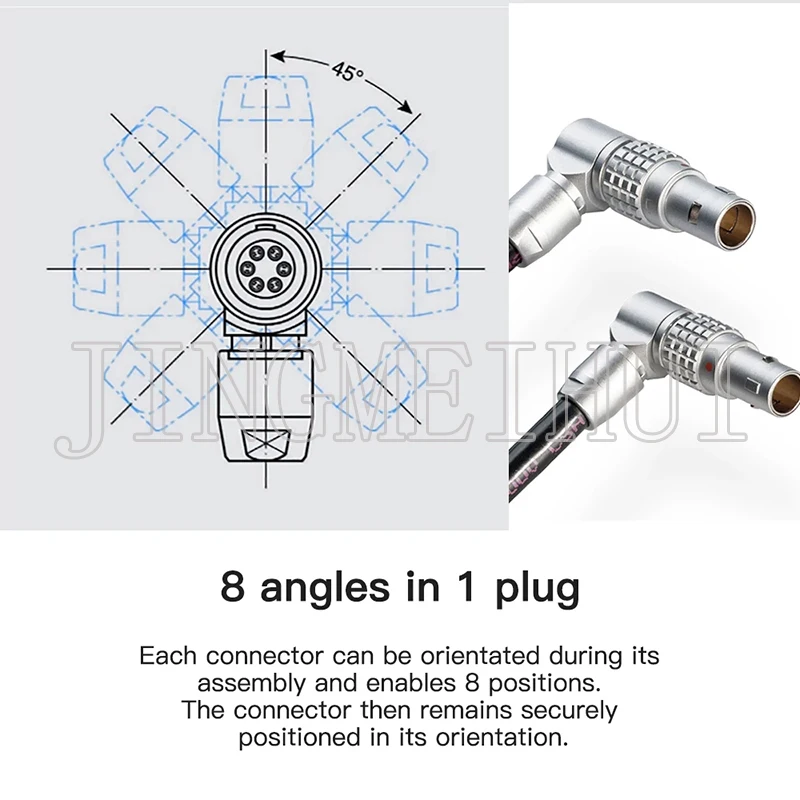 45°

JINGMEIHUI

8 angles in 1 plug

Each connector can be orientated during its assembly and enables 8 positions. The connector then remains securely positioned in its orientation.