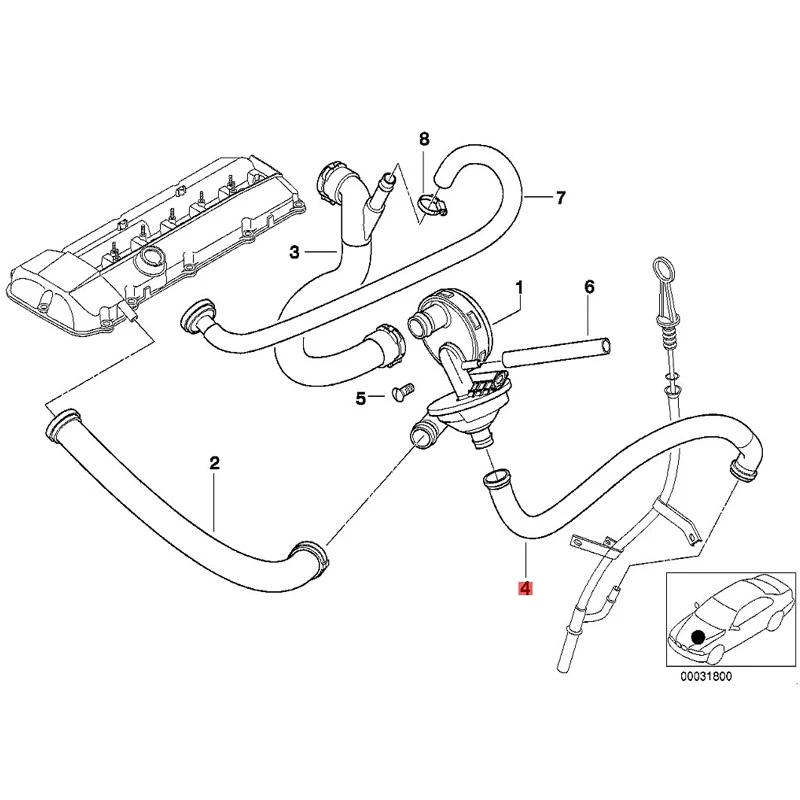 8
7
3
1
6
5
2
4
00031800