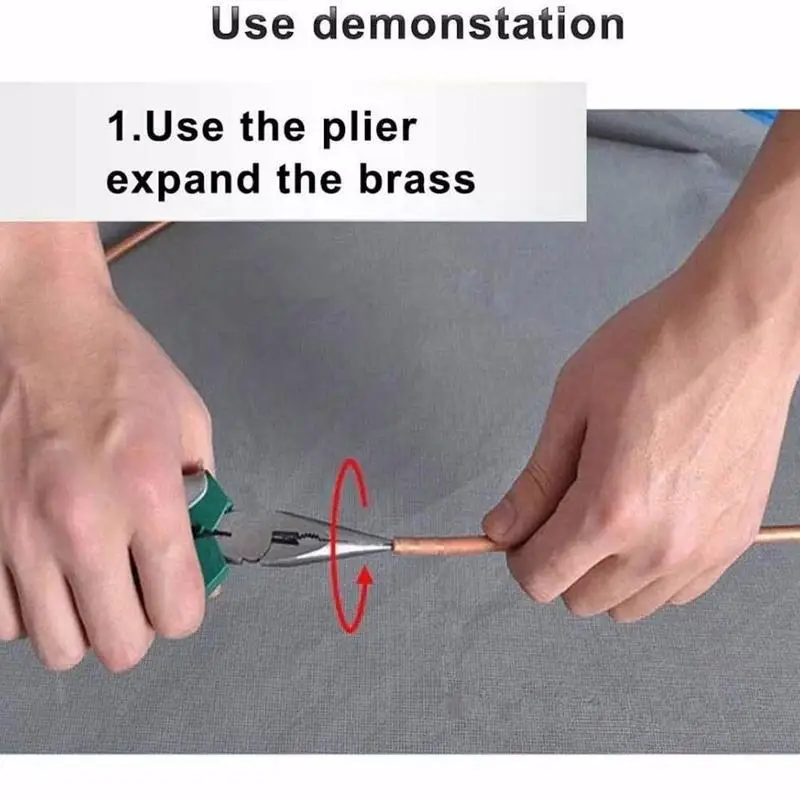 Use demonstation

1.Use the plier expand the brass