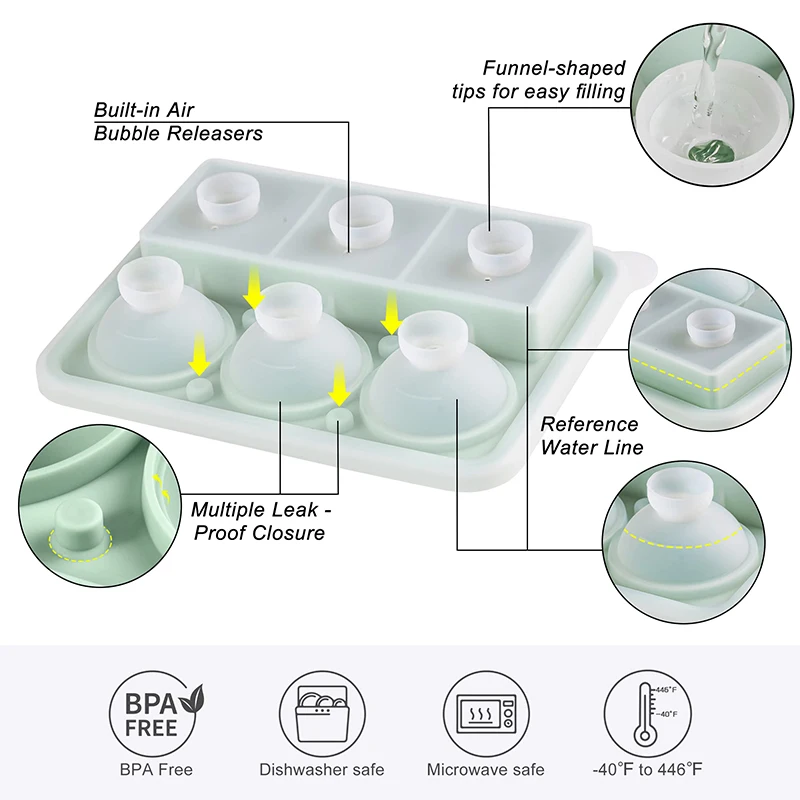 Built-in Air Bubble Releasers

Funnel-shaped tips for easy filling

Reference Water Line

Multiple Leak - Proof Closure

BPA FREE

BPA Free

Dishwasher safe

Microwave safe

446°F

-40°F

-40°F to 446°F