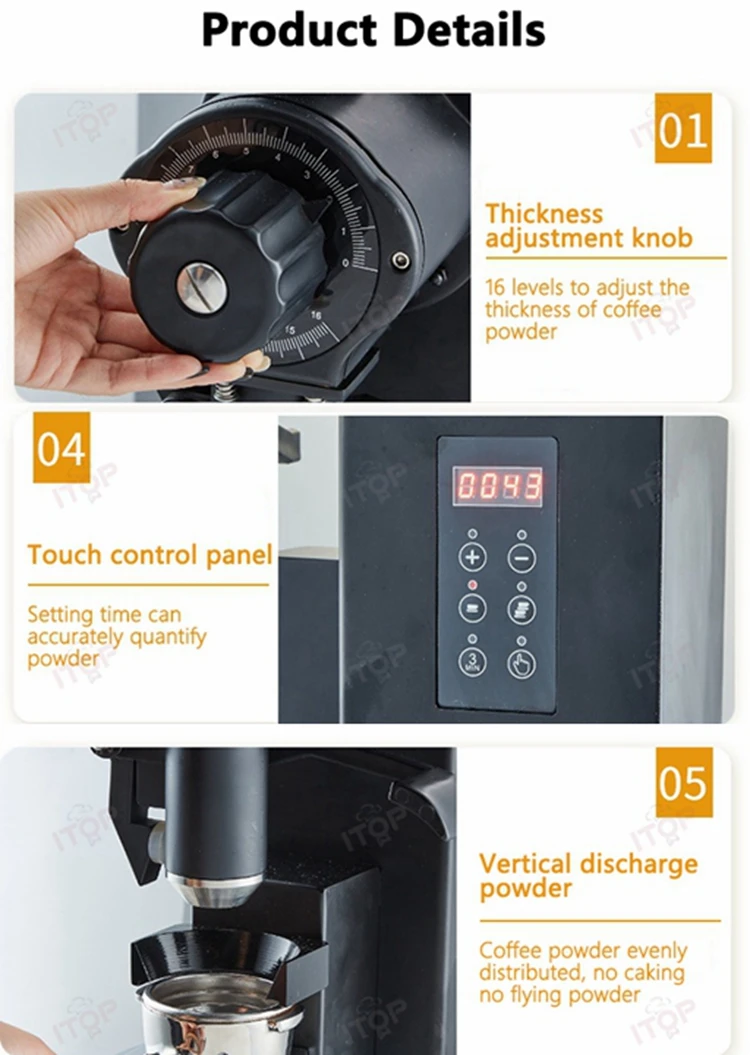 Product Details

01

Thickness adjustment knob

16 levels to adjust the thickness of coffee powder

04

Touch control panel

Setting time can accurately quantify powder

0043

3 MIN

05

Vertical discharge powder

Coffee powder evenly distributed, no caking no flying powder

ITOP