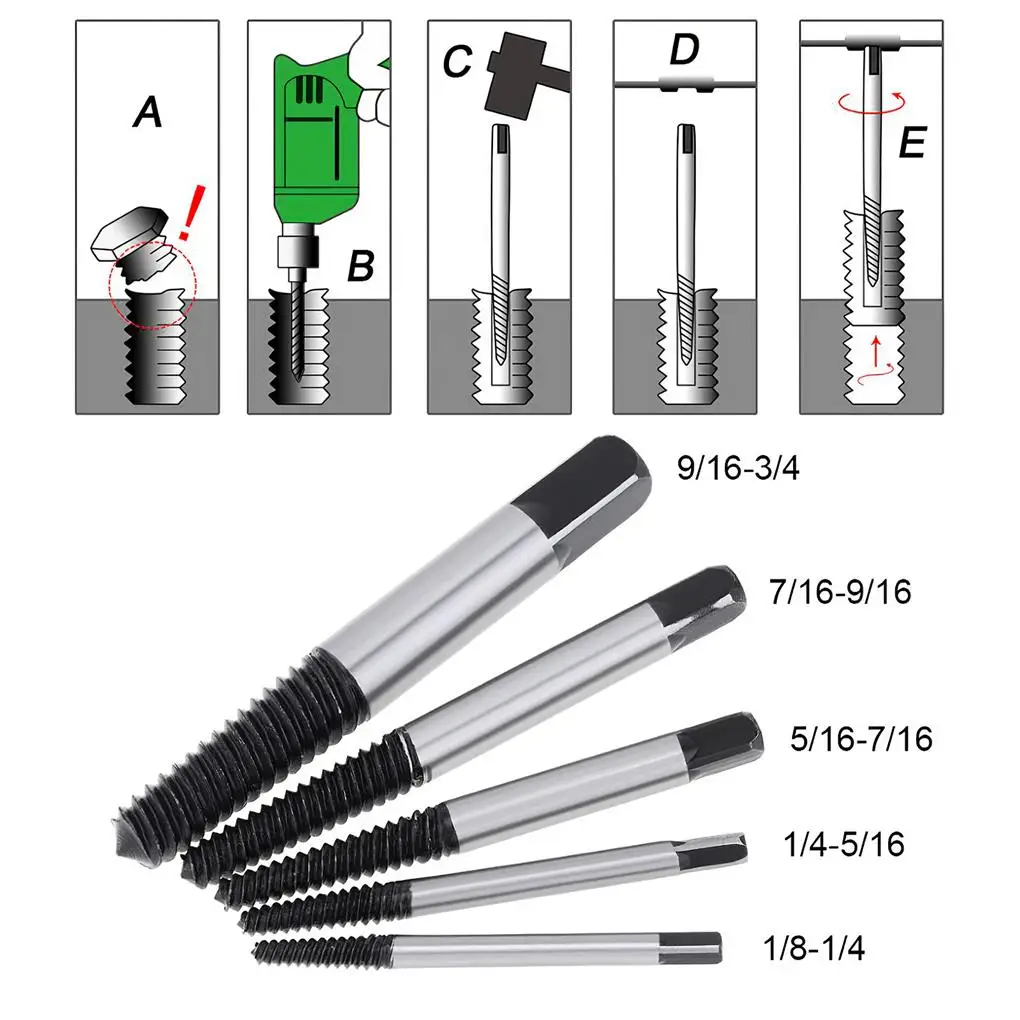 A

!

B

C

D

E

9/16-3/4

7/16-9/16

5/16-7/16

1/4-5/16

1/8-1/4