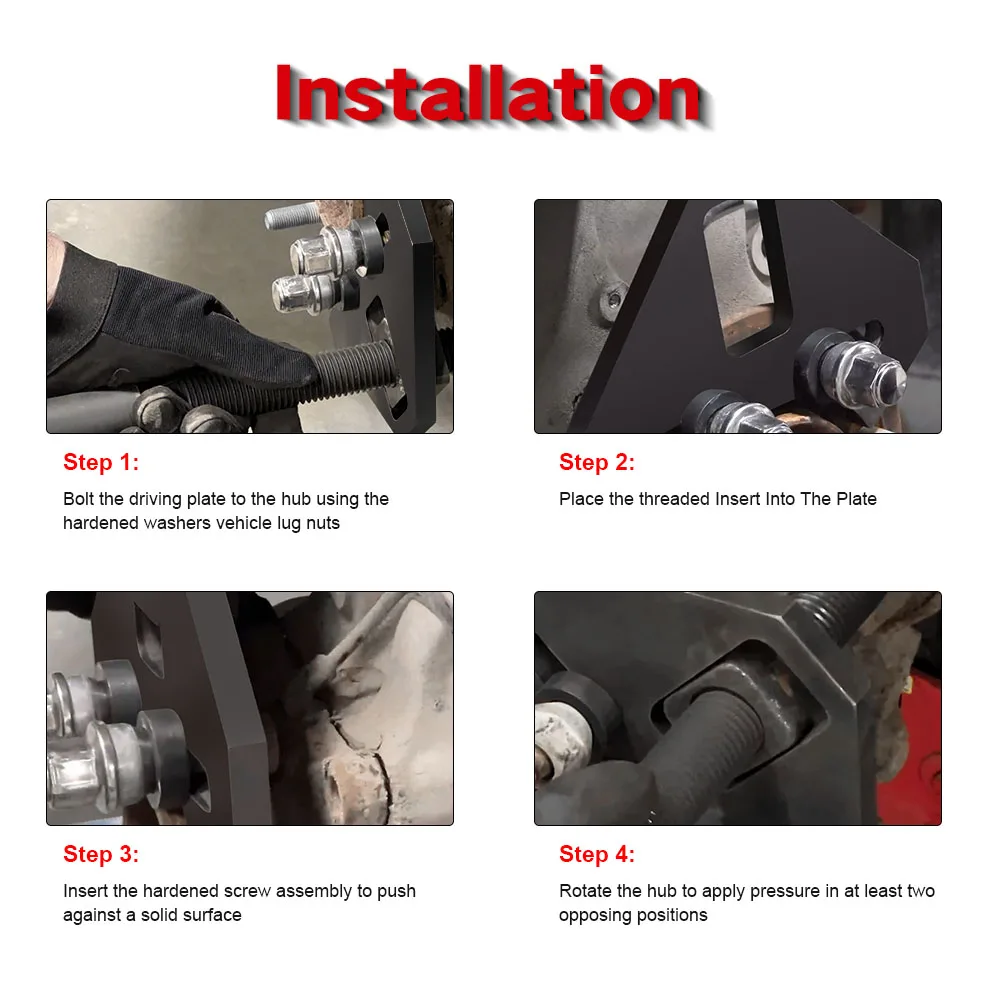 Installation

Step 1:

Bolt the driving plate to the hub using the hardened washers vehicle lug nuts

Step 2:

Place the threaded Insert Into The Plate

Step 3:

Insert the hardened screw assembly to push against a solid surface

Step 4:

Rotate the hub to apply pressure in at least two opposing positions