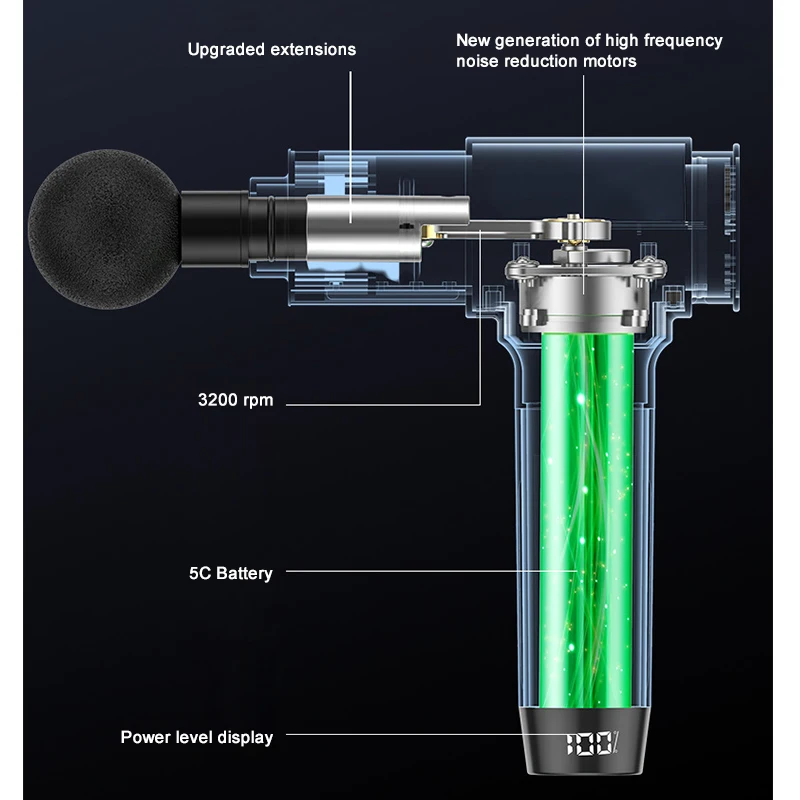 Upgraded extensions

New generation of high frequency noise reduction motors

3200 rpm

5C Battery

Power level display

100%