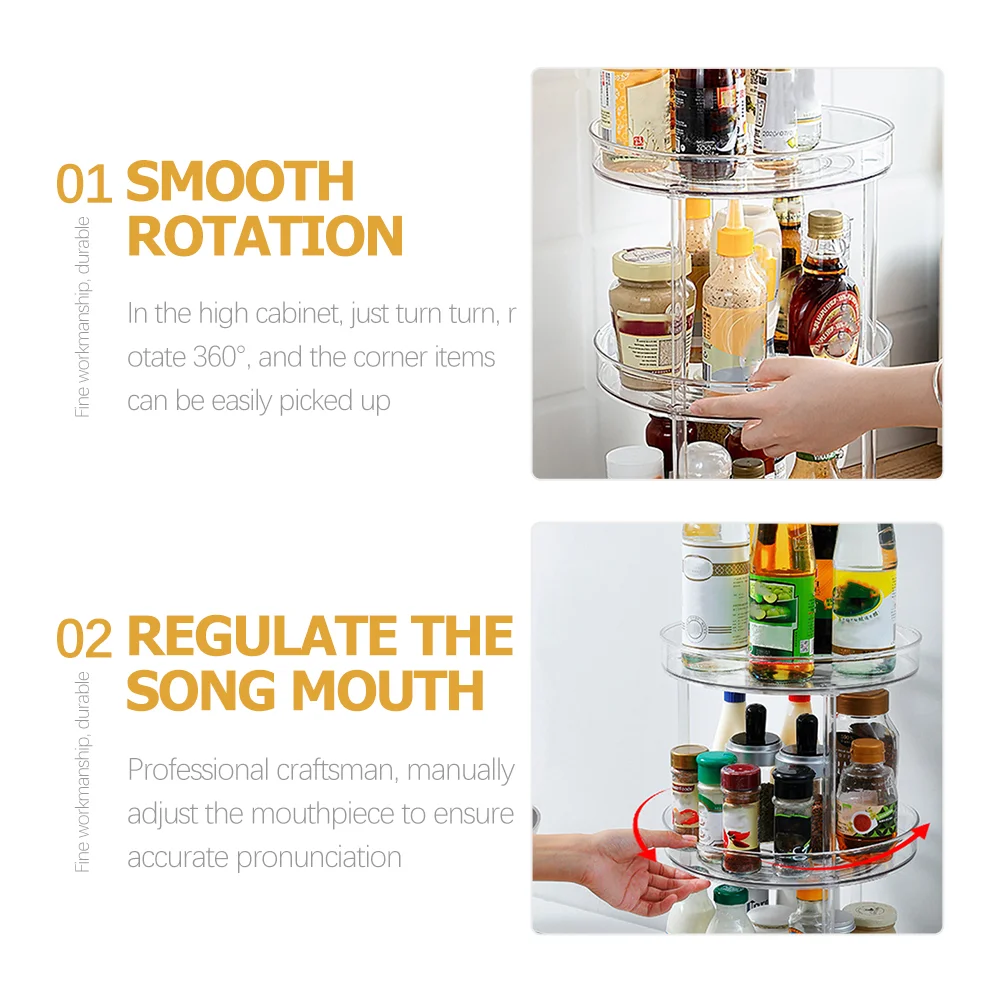 01 SMOOTH ROTATION

Fine workmanship, durable

In the high cabinet, just turn turn, r otate 360°, and the corner items can be easily picked up

02 REGULATE THE SONG MOUTH

Fine workmanship, durable

Professional craftsman, manually adjust the mouthpiece to ensure accurate pronunciation