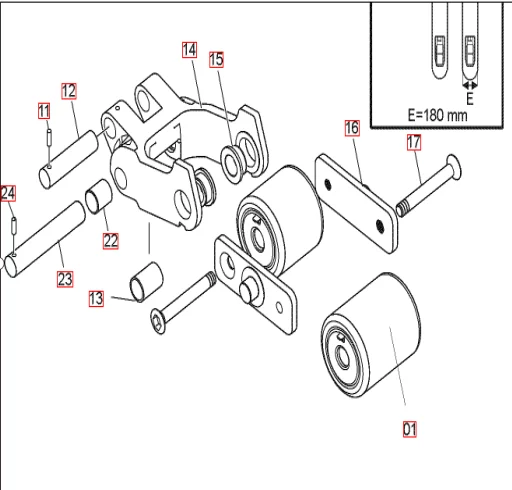 E
E=180 mm
14
15
12
11
16
17
24
22
23
13
01