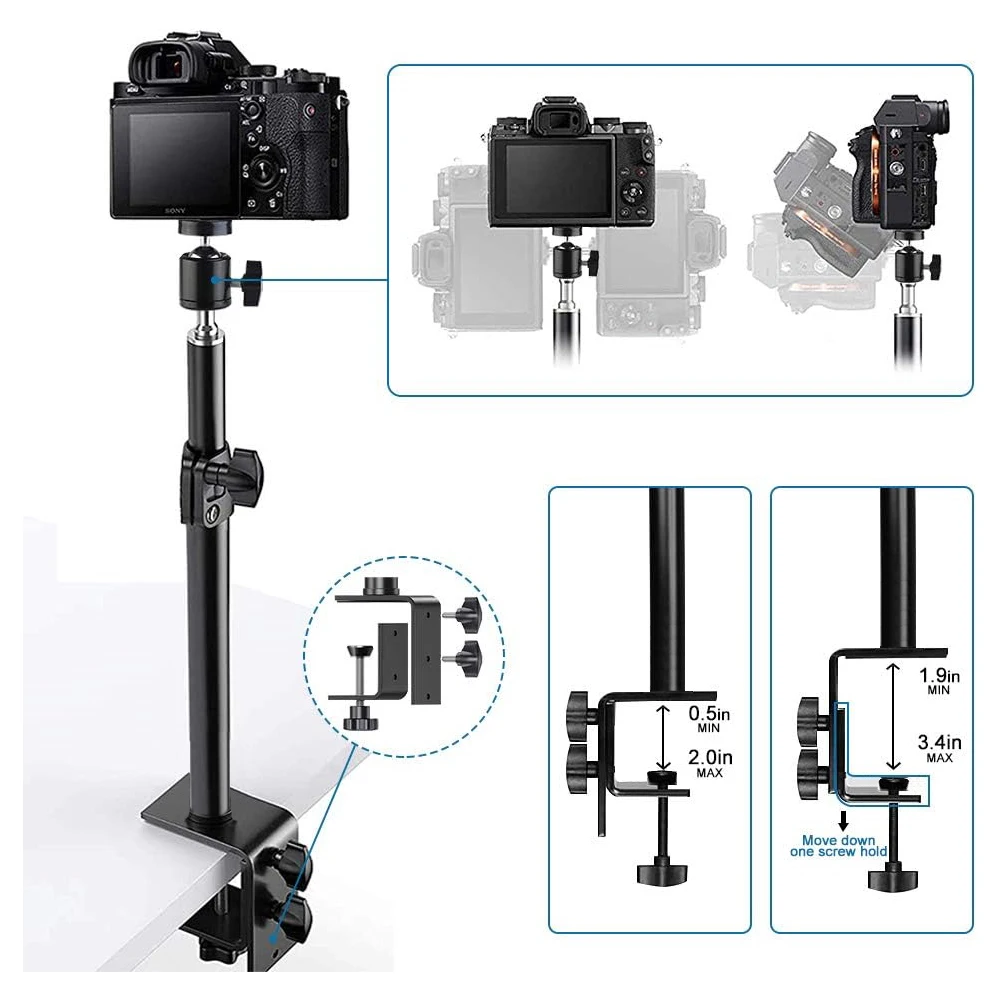 SONY

0.5in
MIN
2.0in
MAX

1.9in
MIN
3.4in
MAX

Move down
one screw hold