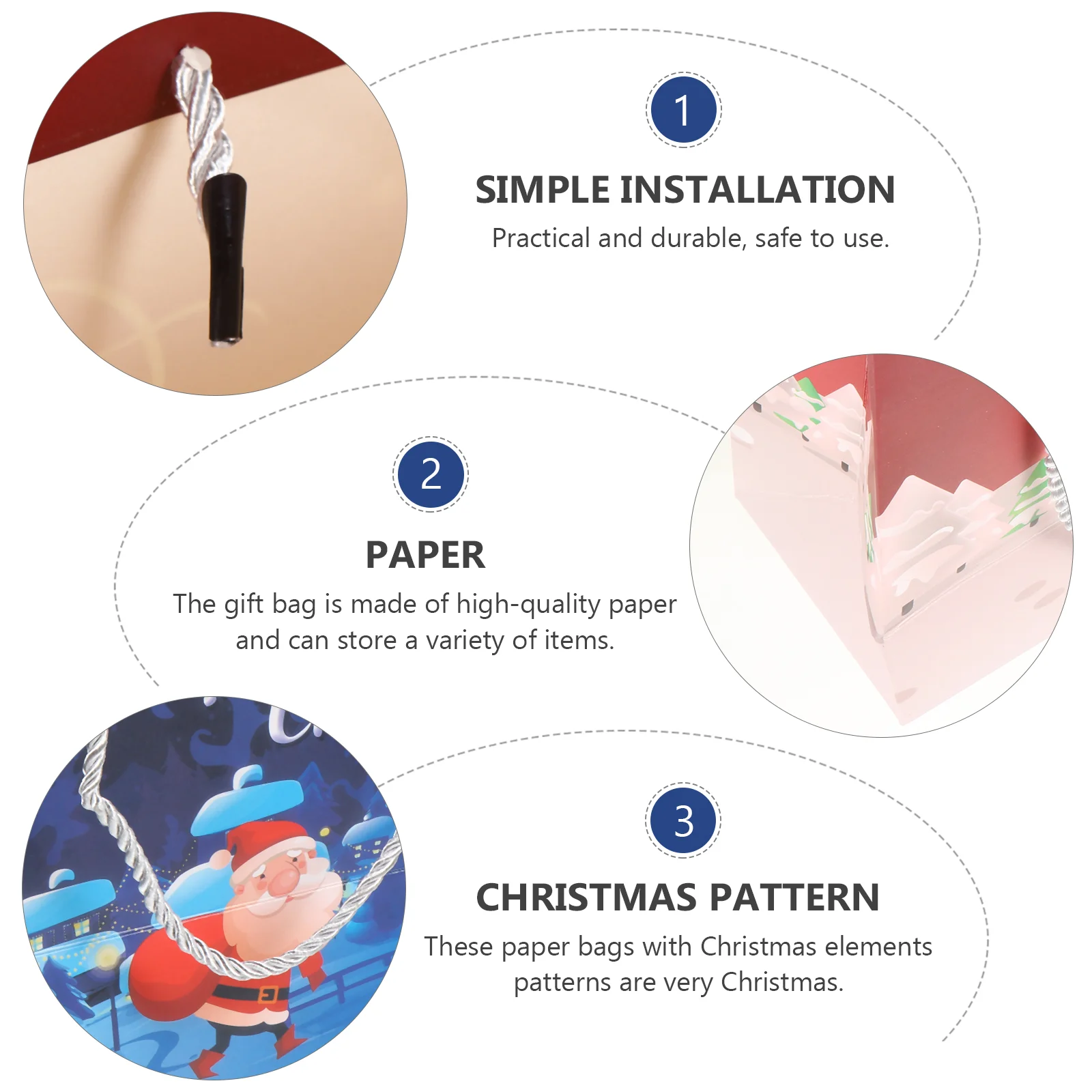 1

SIMPLE INSTALLATION

Practical and durable, safe to use.

2

PAPER

The gift bag is made of high-quality paper and can store a variety of items.

3

CHRISTMAS PATTERN

These paper bags with Christmas elements patterns are very Christmas.