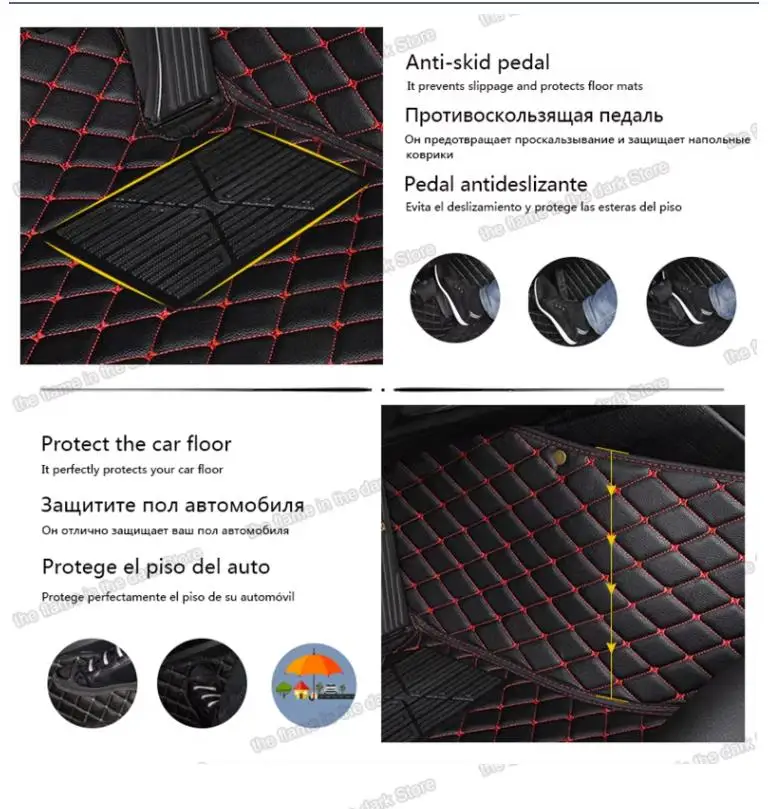 Anti-skid pedal
It prevents slippage and protects floor mats

Противоскользящая педаль
Он предотвращает проскальзывание и защищает напольные коврики

Pedal antideslizante
Evita el deslizamiento y protege las esteras del piso

Protect the car floor
It perfectly protects your car floor

Защитите пол автомобиля
Он отлично защищает ваш пол автомобиля

Protege el piso del auto
Protege perfectamente el piso de su automóvil

the flame in the dark Store