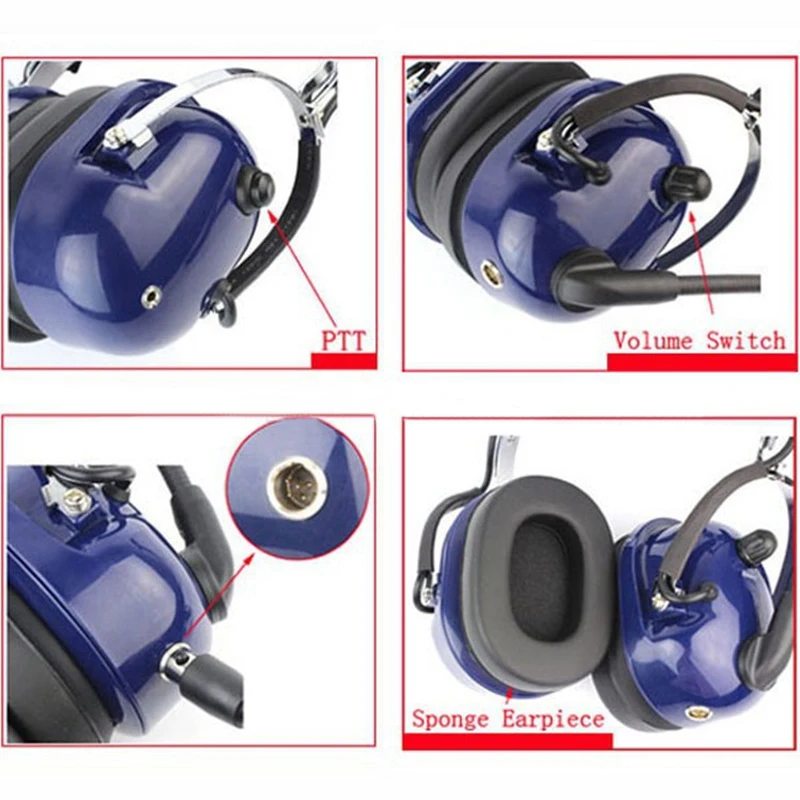 PTT

Volume Switch

Sponge Earpiece