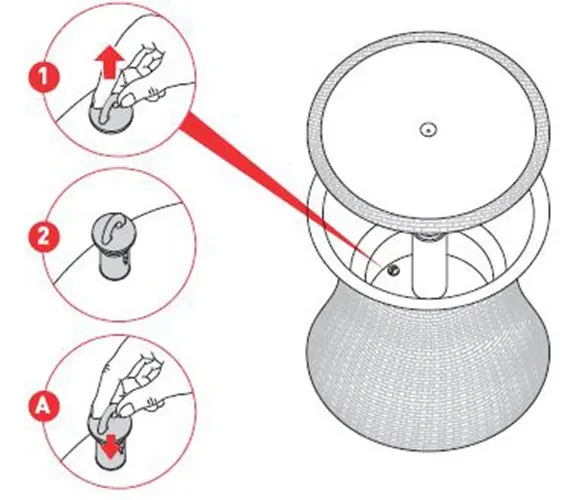 1

2

A