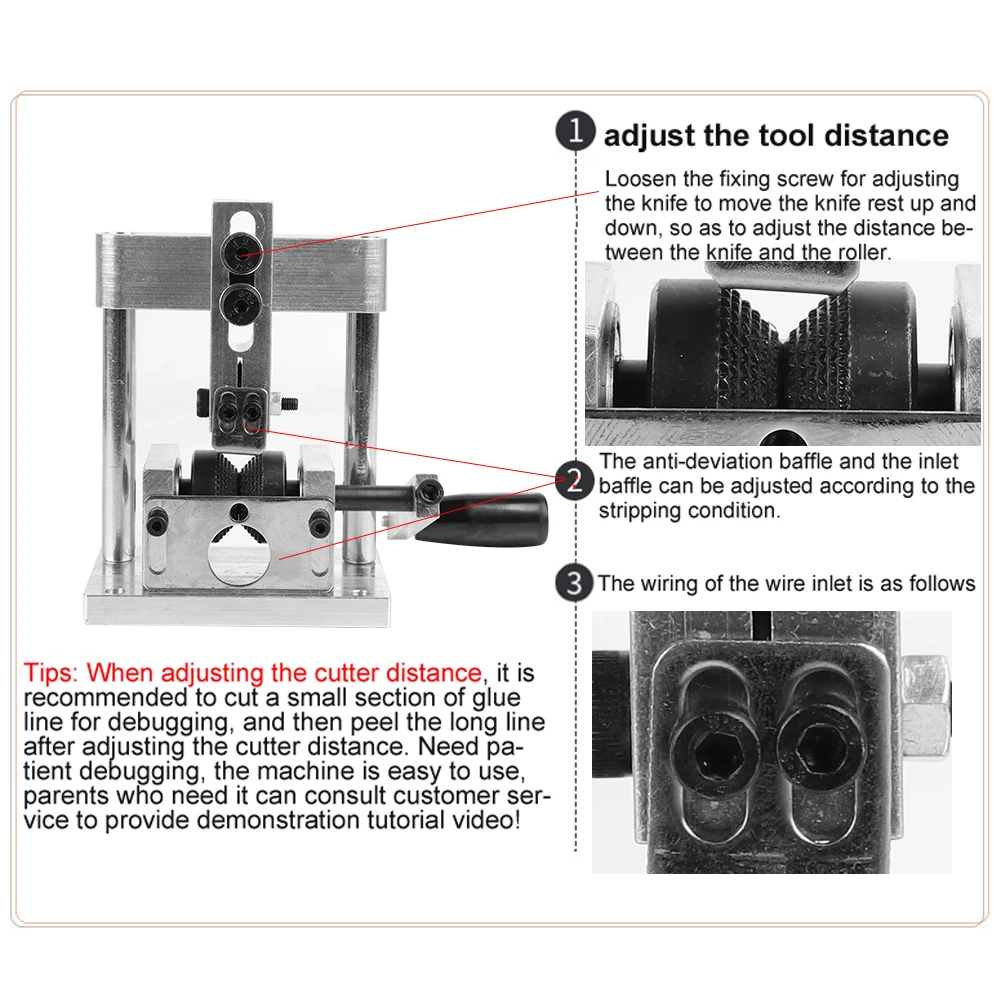 1 adjust the tool distance

Loosen the fixing screw for adjusting the knife to move the knife rest up and down, so as to adjust the distance between the knife and the roller.

2 The anti-deviation baffle and the inlet baffle can be adjusted according to the stripping condition.

3 The wiring of the wire inlet is as follows

Tips: When adjusting the cutter distance, it is recommended to cut a small section of glue line for debugging, and then peel the long line after adjusting the cutter distance. Need patient debugging, the machine is easy to use, parents who need it can consult customer service to provide demonstration tutorial video!