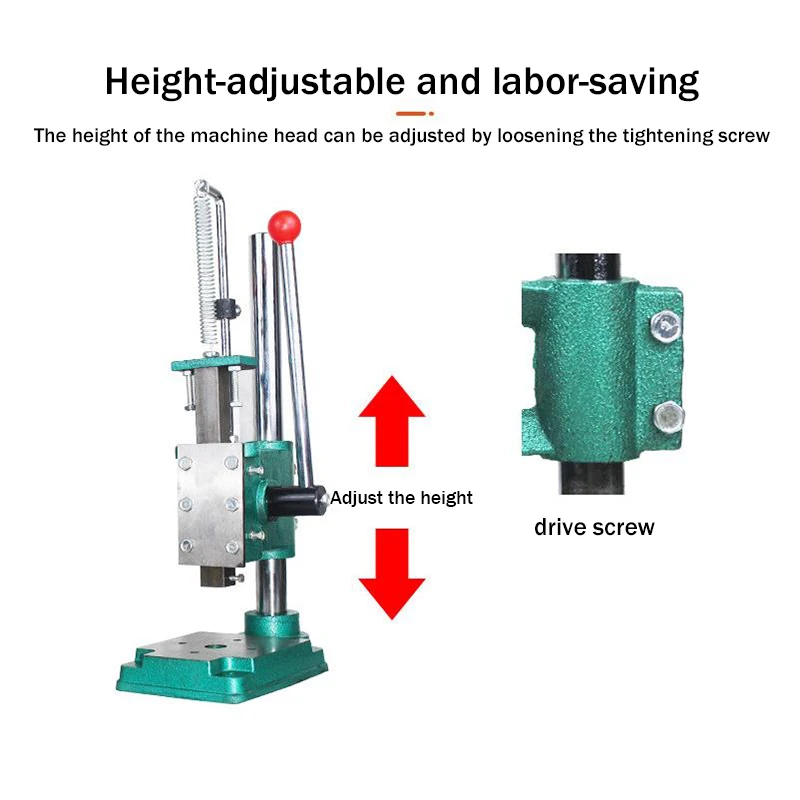 Height-adjustable and labor-saving

The height of the machine head can be adjusted by loosening the tightening screw

Adjust the height

drive screw