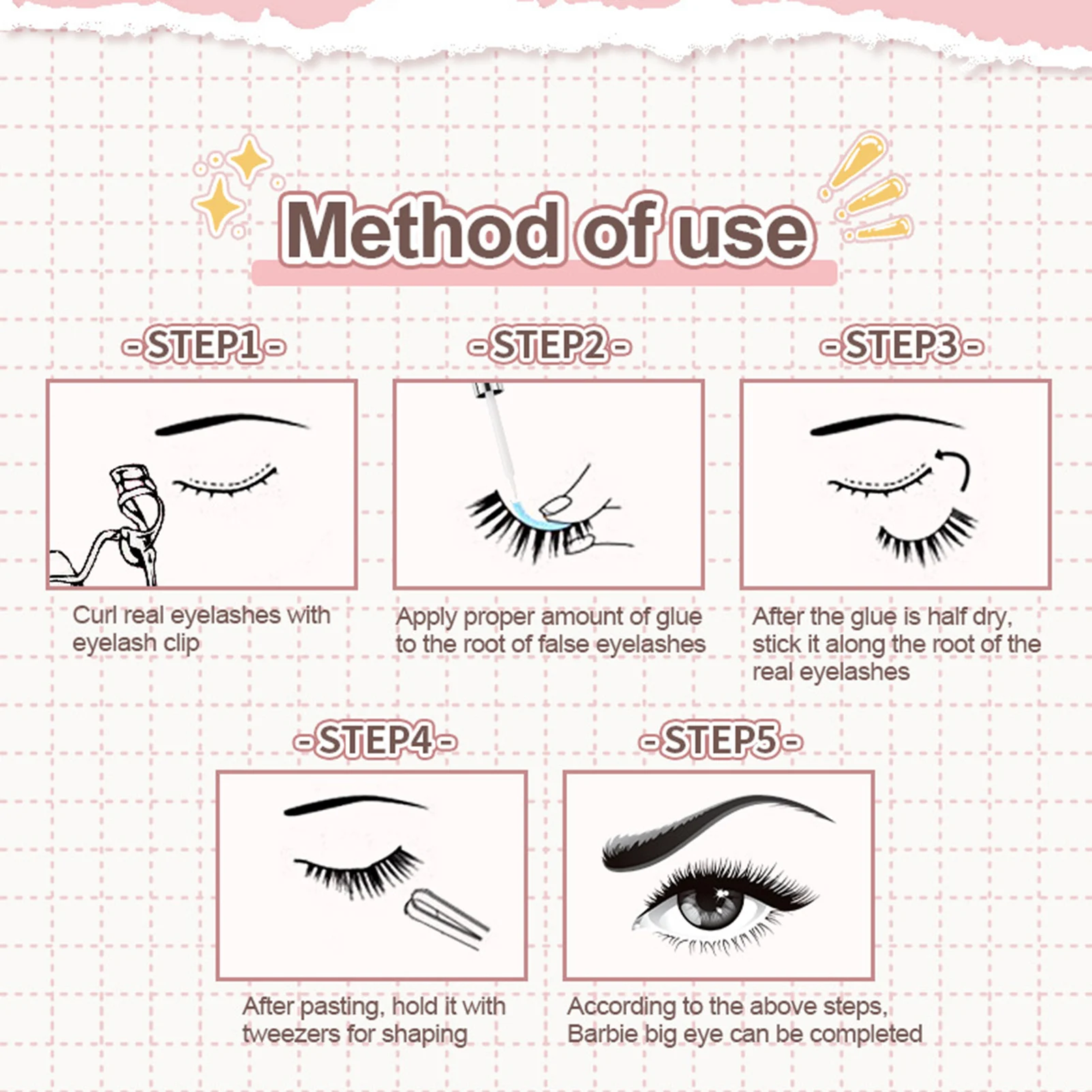 Method of use

-STEP1-

Curl real eyelashes with eyelash clip

-STEP2-

Apply proper amount of glue to the root of false eyelashes

-STEP3-

After the glue is half dry, stick it along the root of the real eyelashes

-STEP4-

After pasting, hold it with tweezers for shaping

-STEP5-

According to the above steps, Barbie big eye can be completed