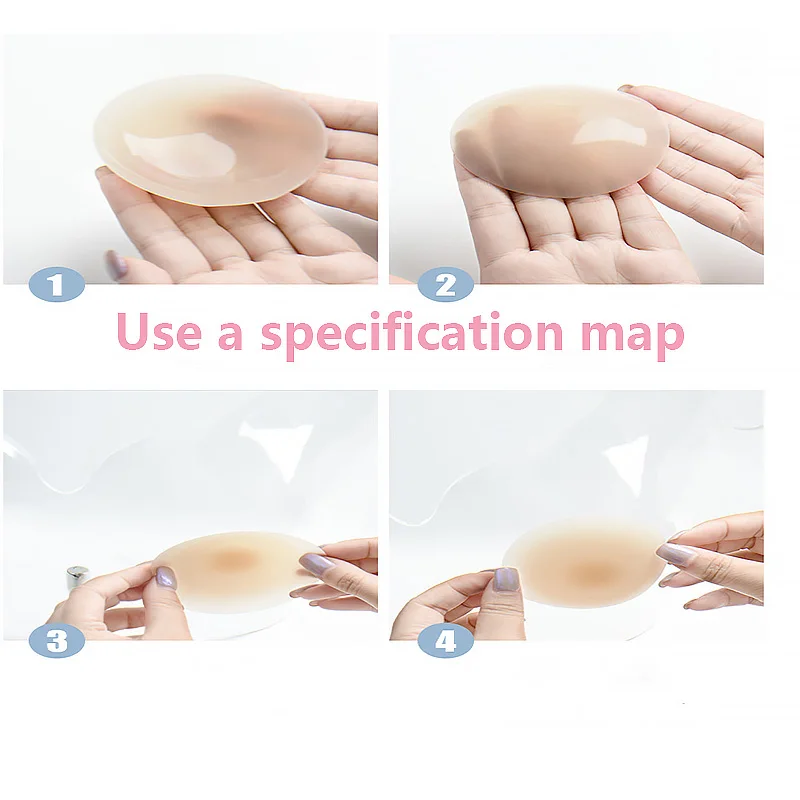 1

2

Use a specification map

3

4