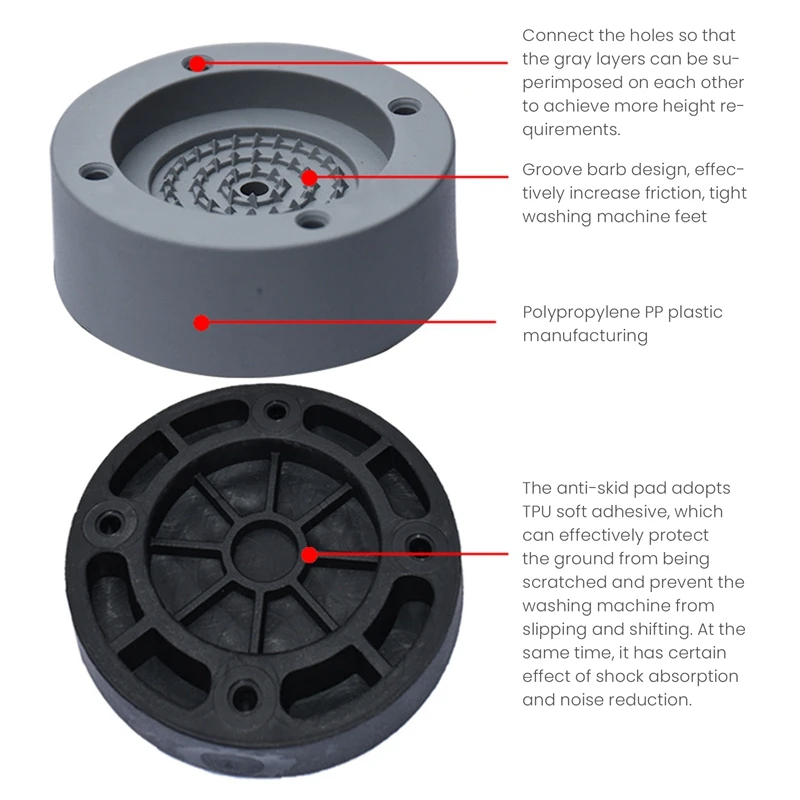 Connect the holes so that the gray layers can be superimposed on each other to achieve more height requirements.

Groove barb design, effectively increase friction, tight washing machine feet

Polypropylene PP plastic manufacturing

The anti-skid pad adopts TPU soft adhesive, which can effectively protect the ground from being scratched and prevent the washing machine from slipping and shifting. At the same time, it has certain effect of shock absorption and noise reduction.