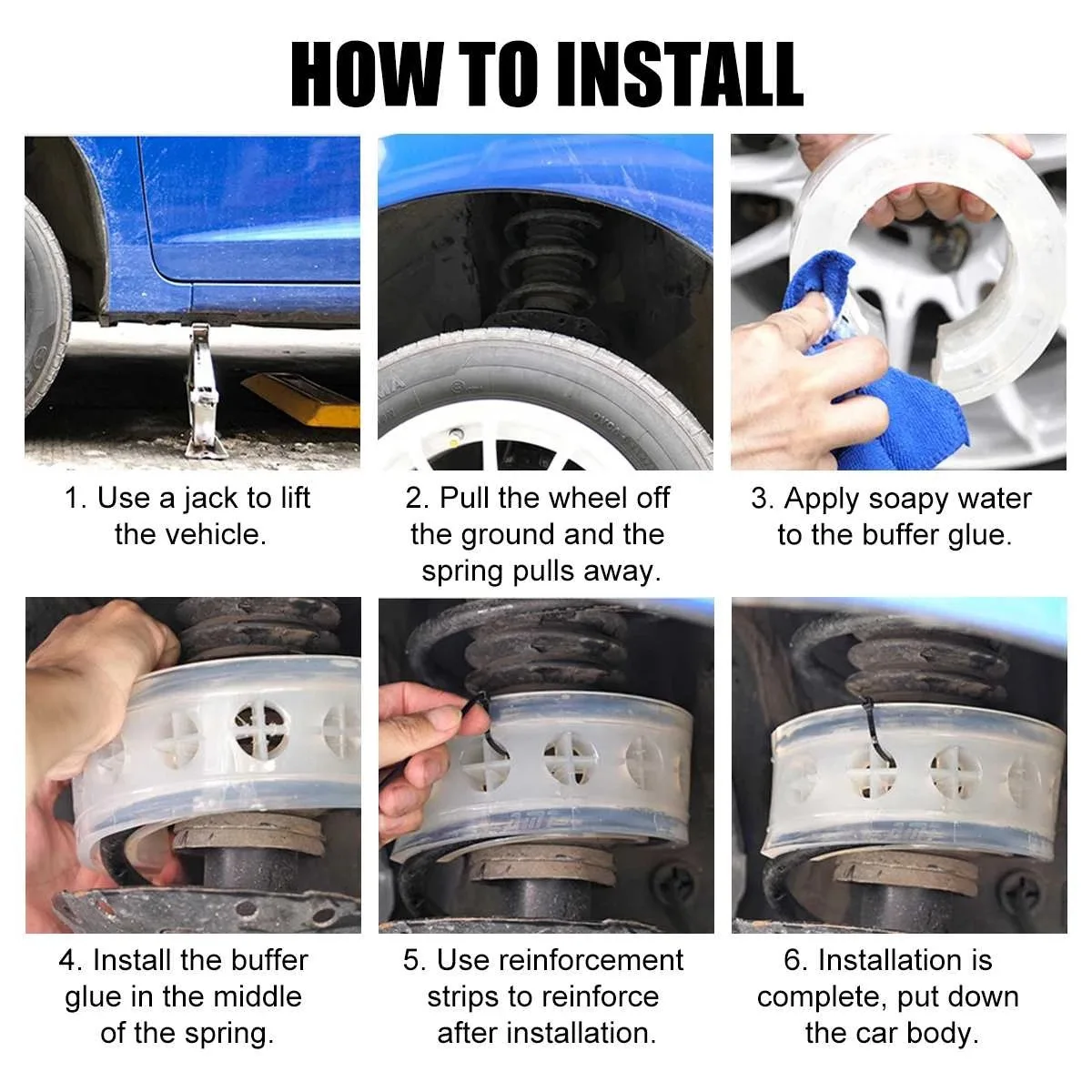 HOW TO INSTALL

1. Use a jack to lift the vehicle.

2. Pull the wheel off the ground and the spring pulls away.

3. Apply soapy water to the buffer glue.

4. Install the buffer glue in the middle of the spring.

5. Use reinforcement strips to reinforce after installation.

6. Installation is complete, put down the car body.